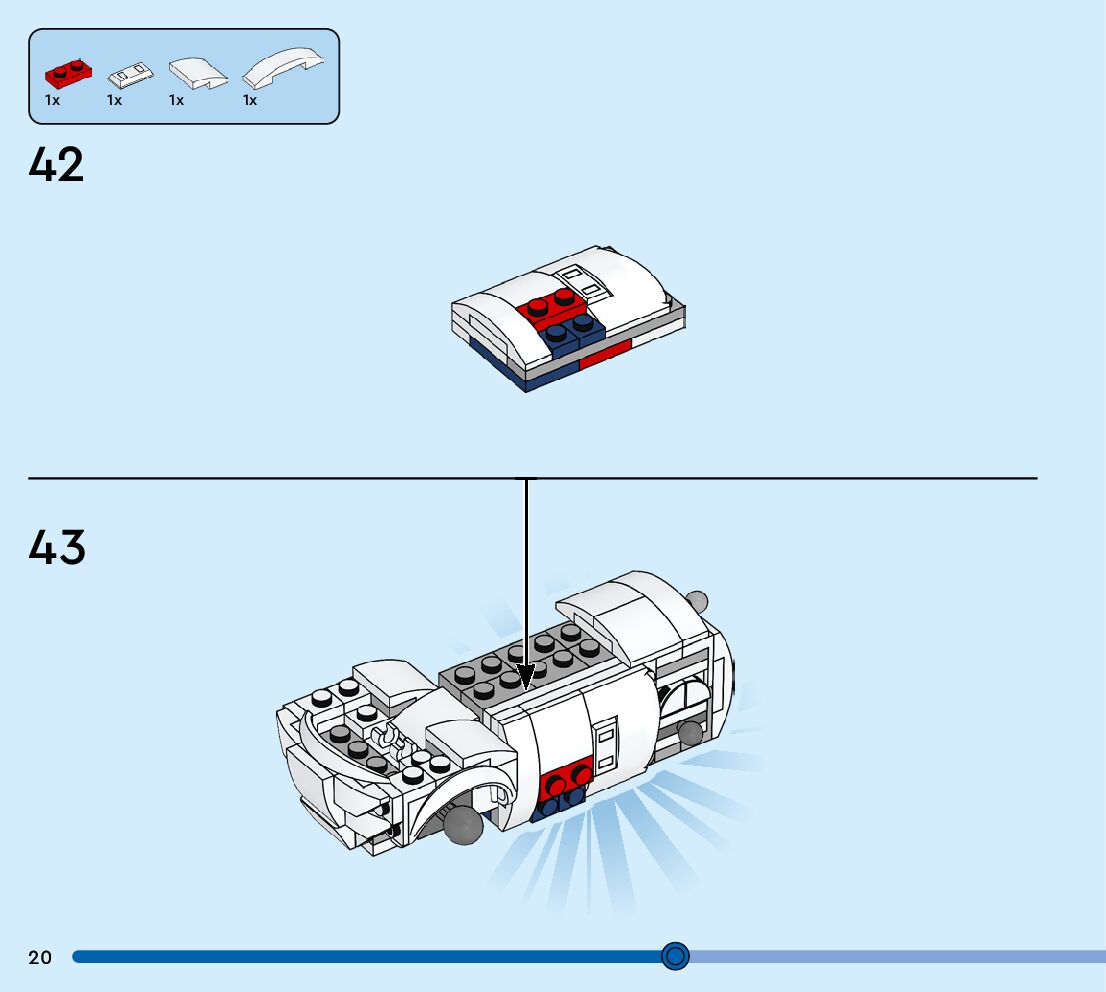 1x 1x 1x 1x

42

43

20