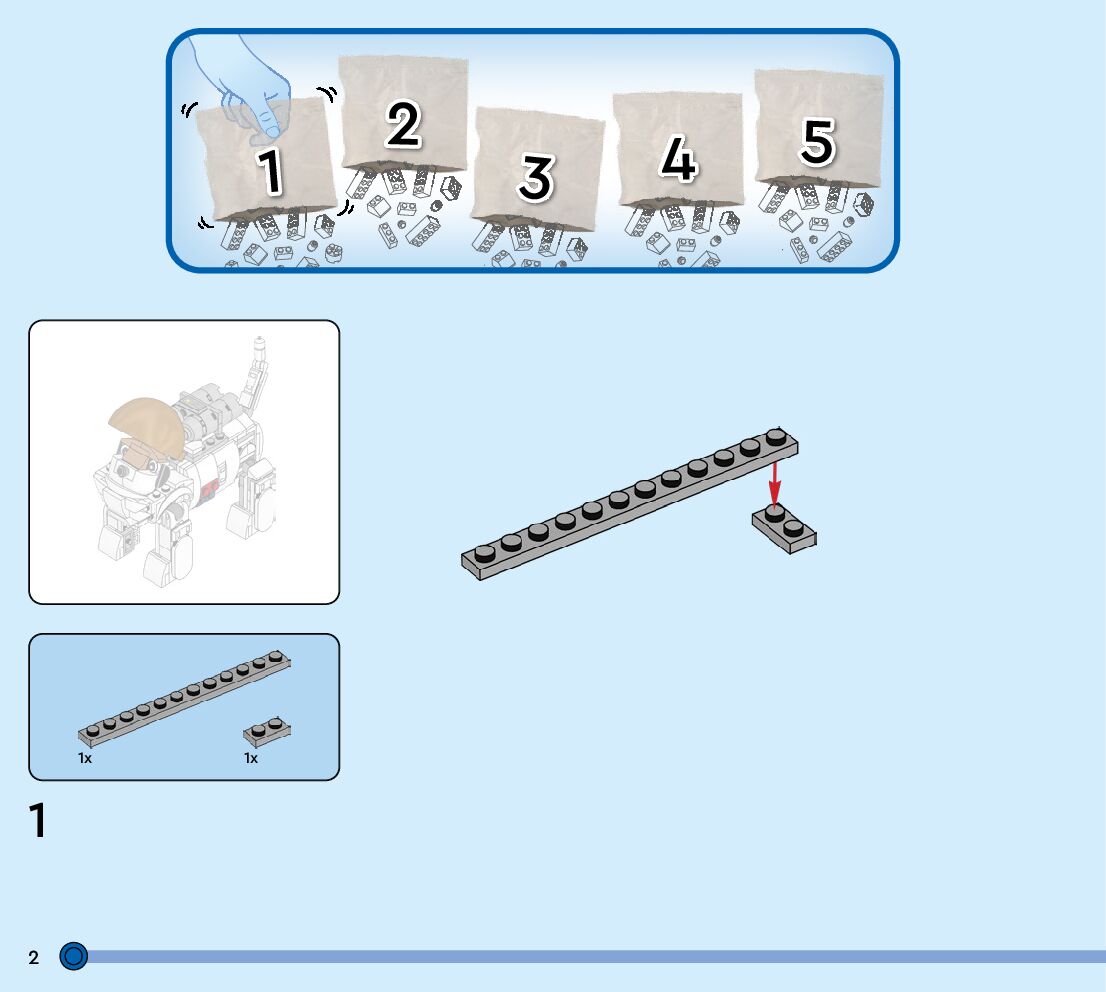 1 2 3 4 5

1x 1x

1

2