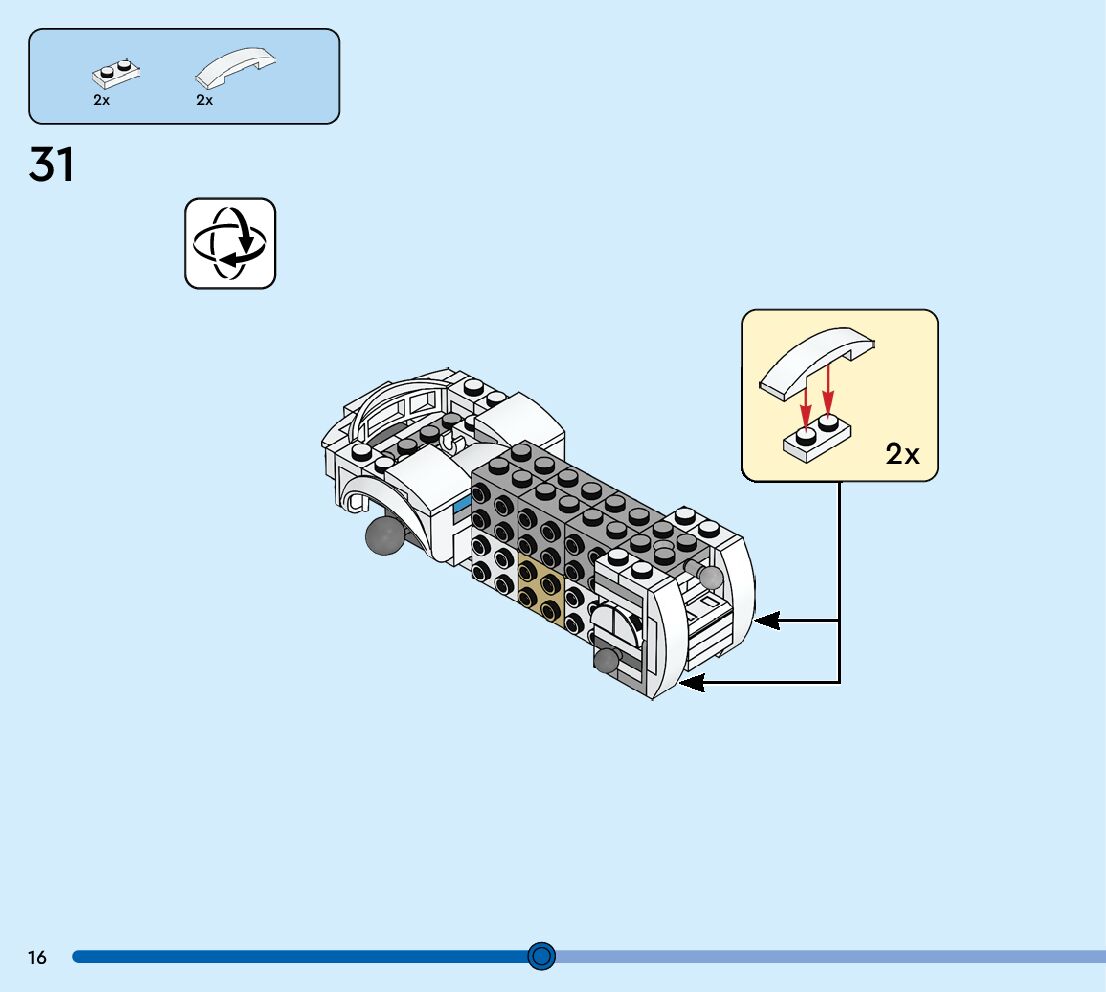 2x 2x

31

2x

16