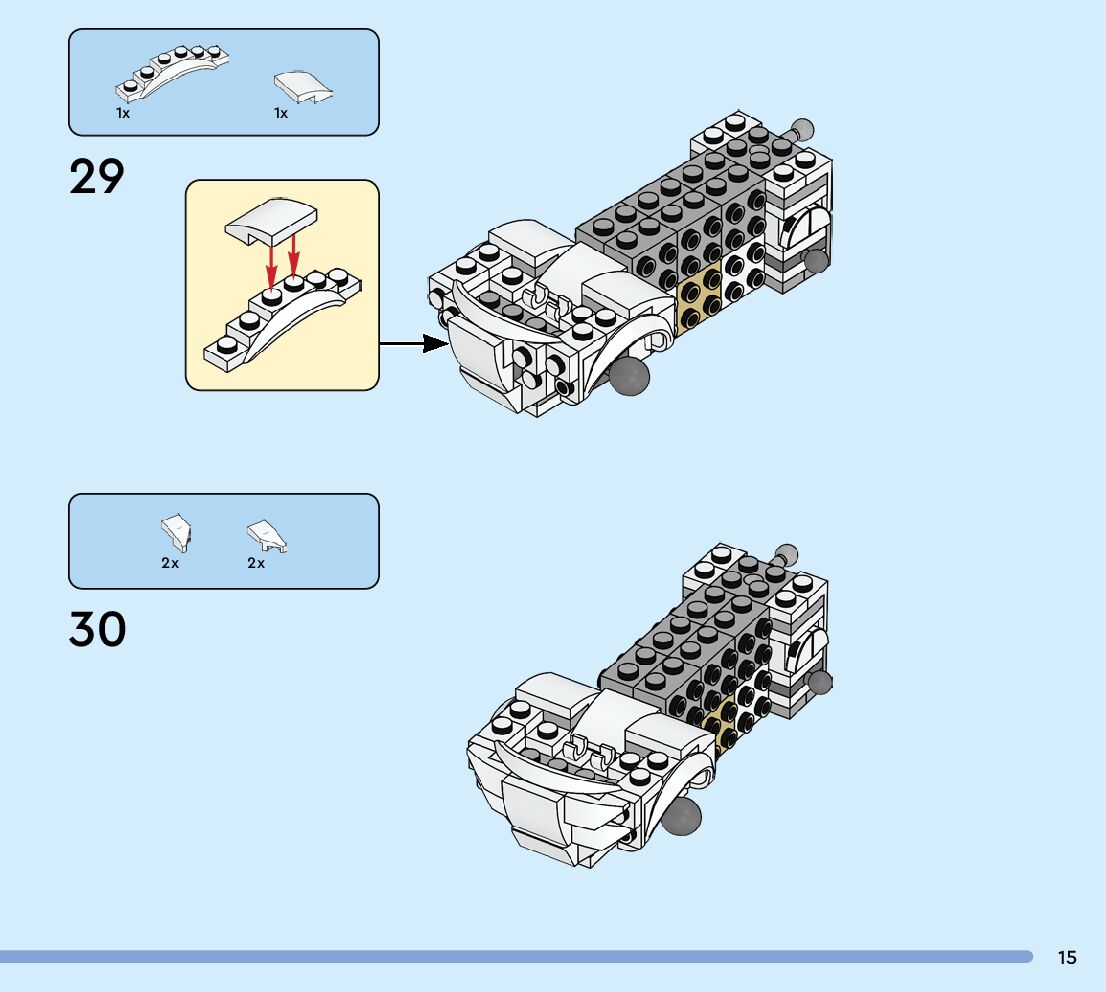 1x
1x

29

2x
2x

30

15