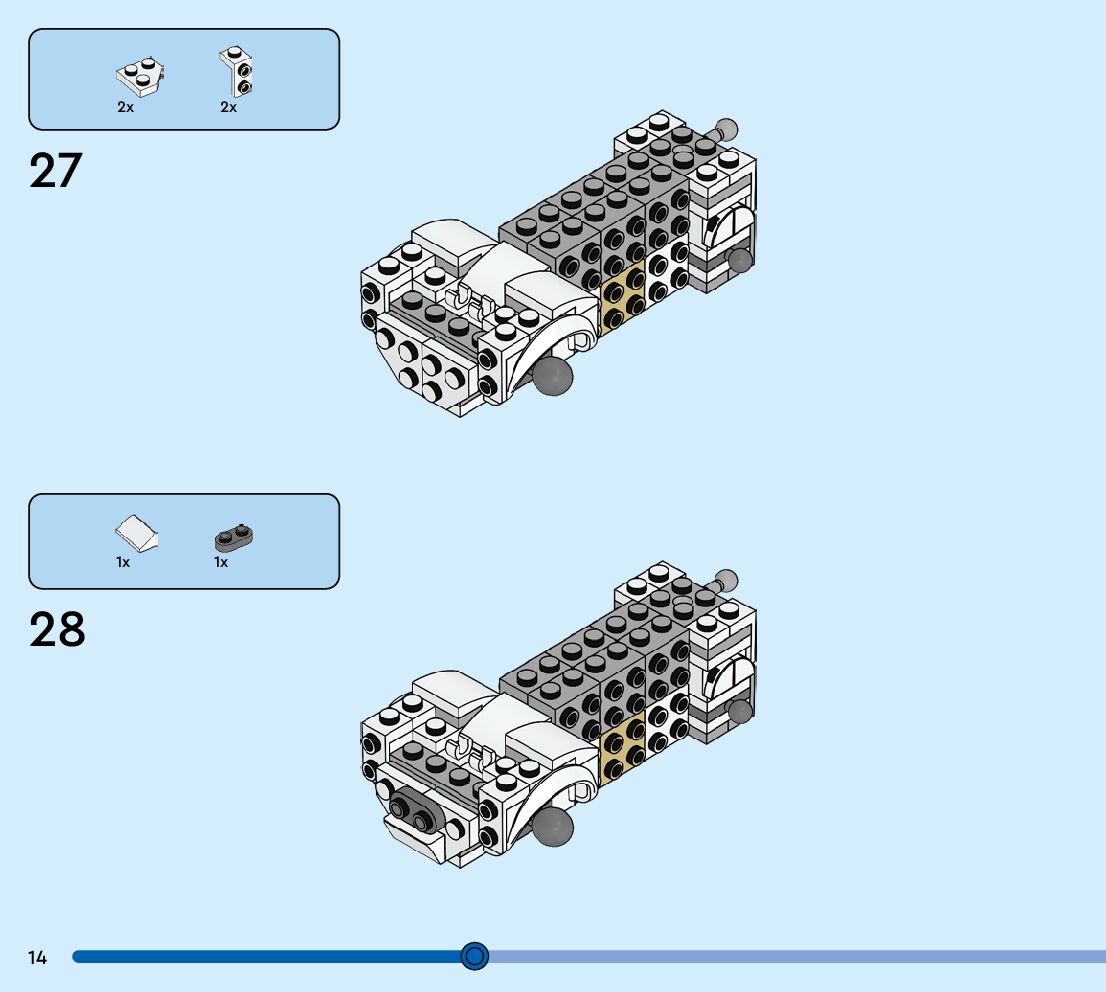 2x 2x

27

1x 1x

28

14