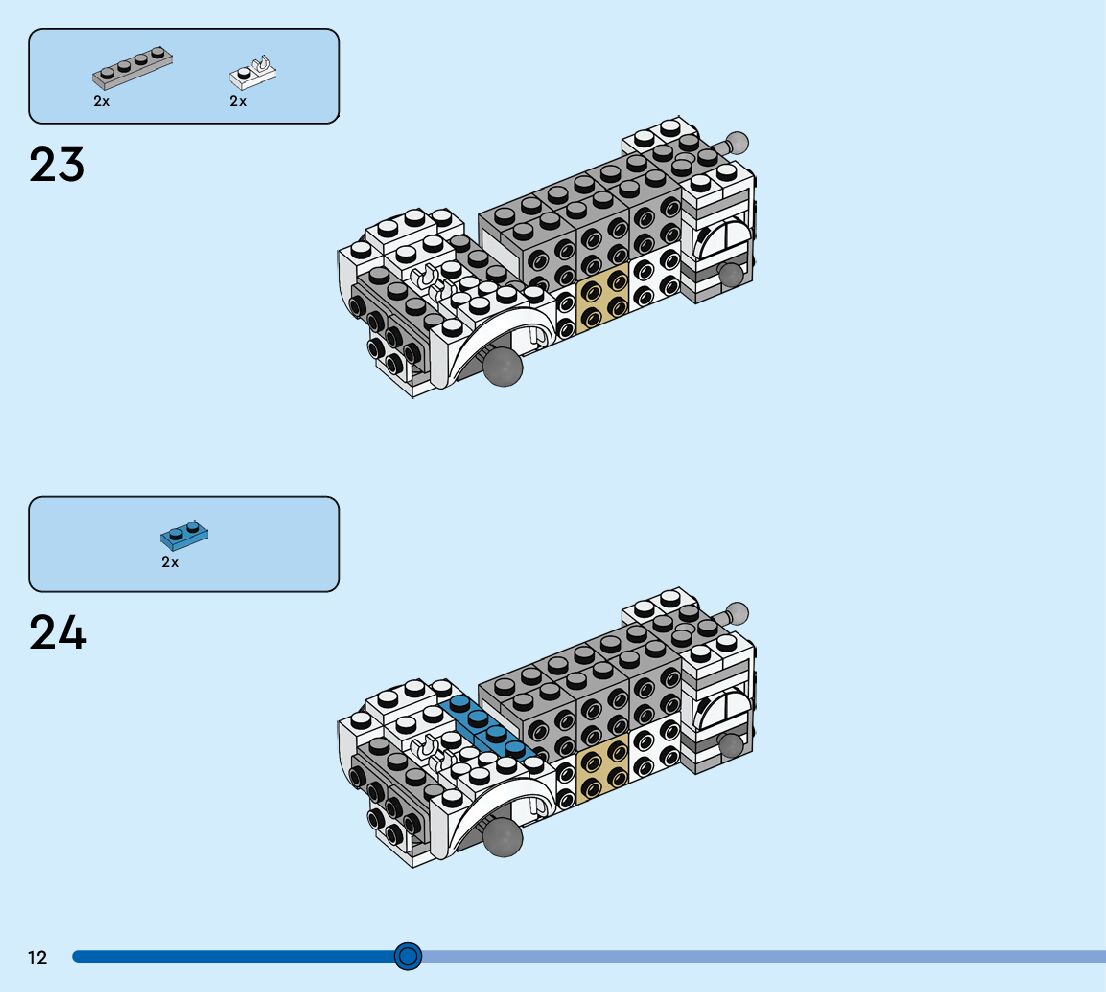 2x
2x

23

2x

24

12