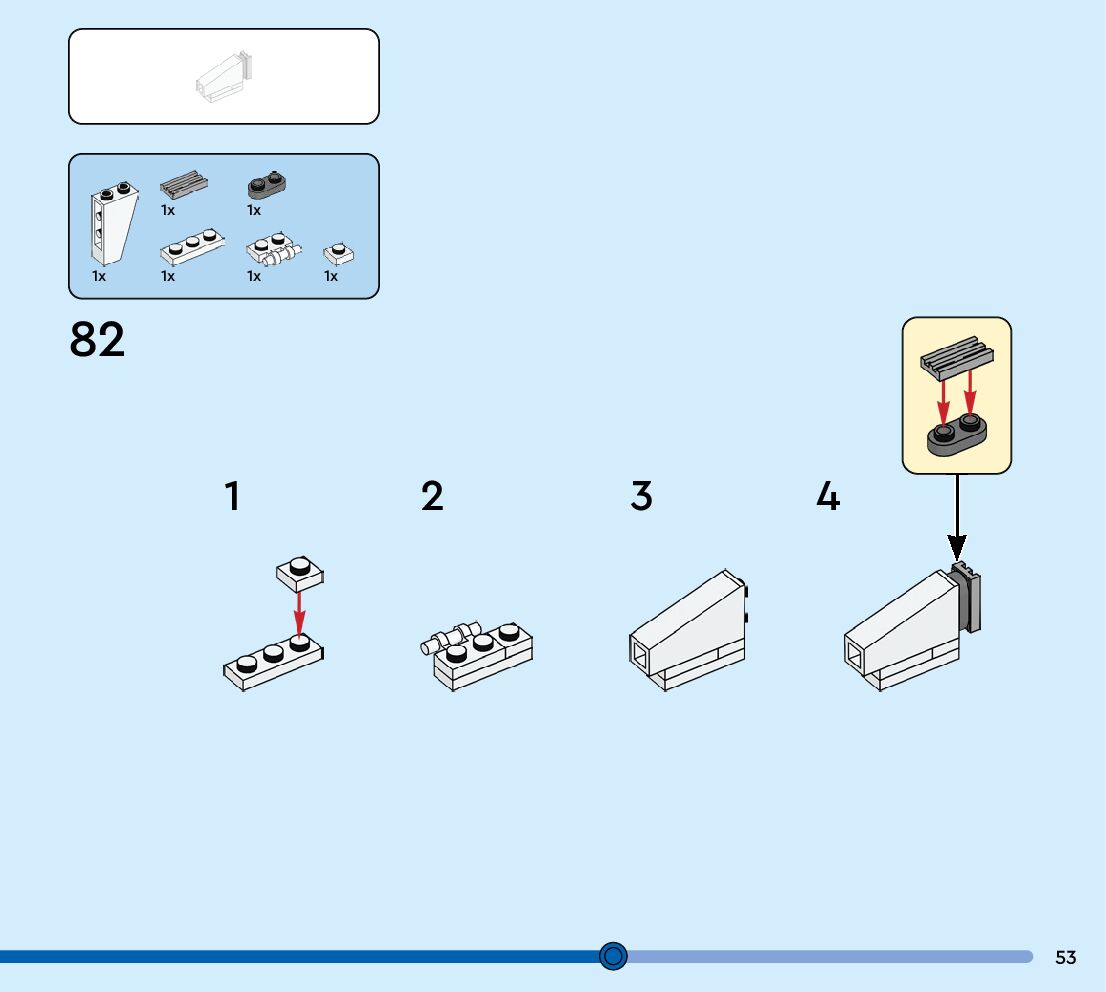 1x
1x
1x
1x
1x
1x

82

1
2
3
4

53