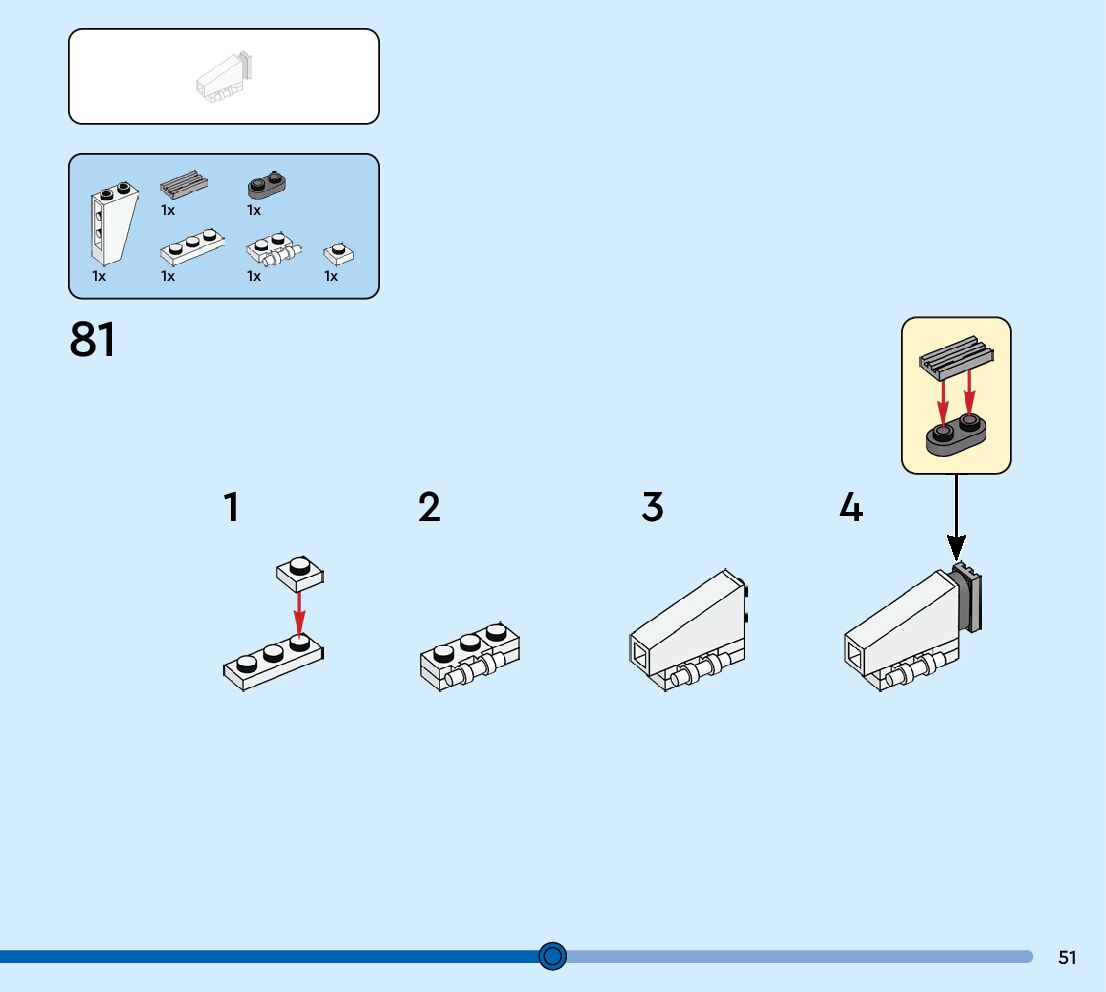 1x 1x
1x 1x 1x 1x

81

1 2 3 4

51