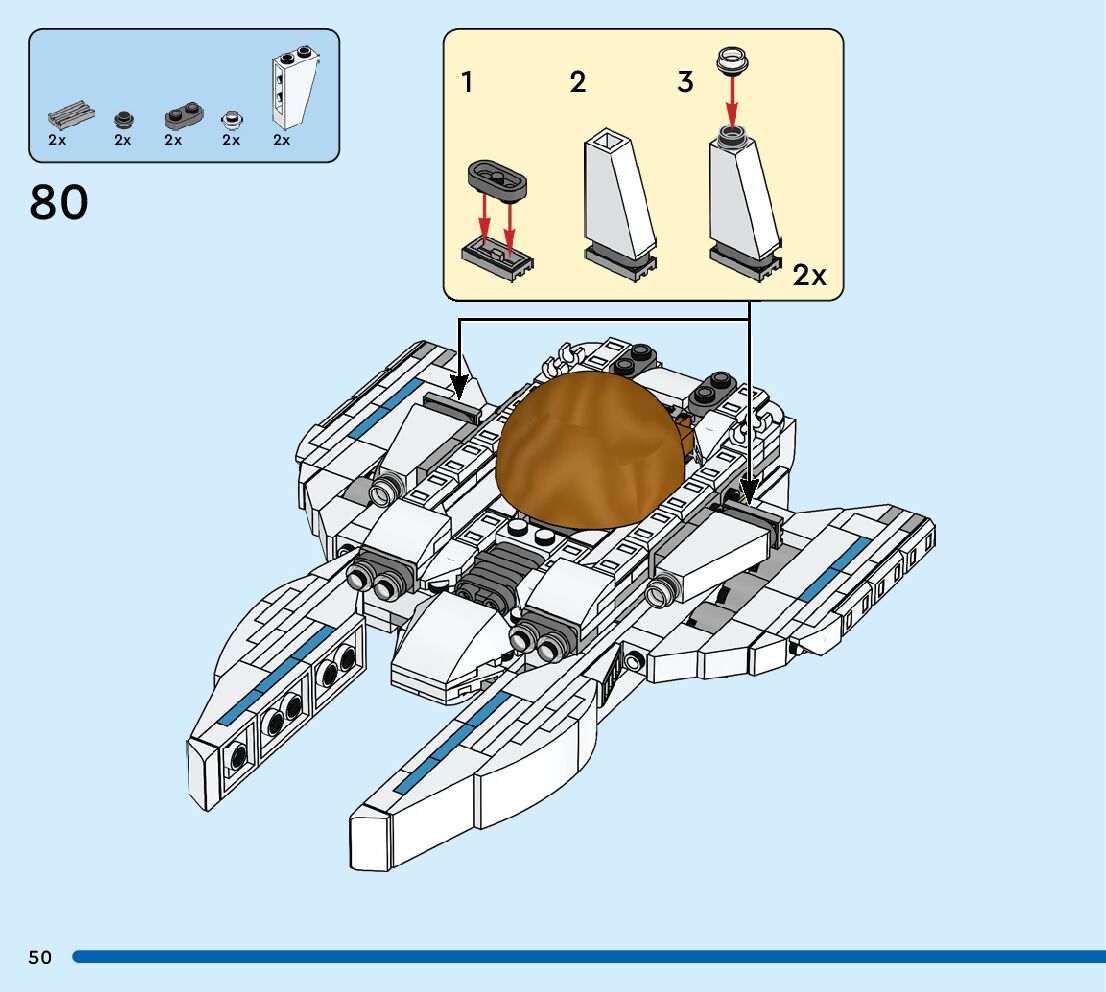 2x 2x 2x 2x 2x

80

1 2 3

2x

50