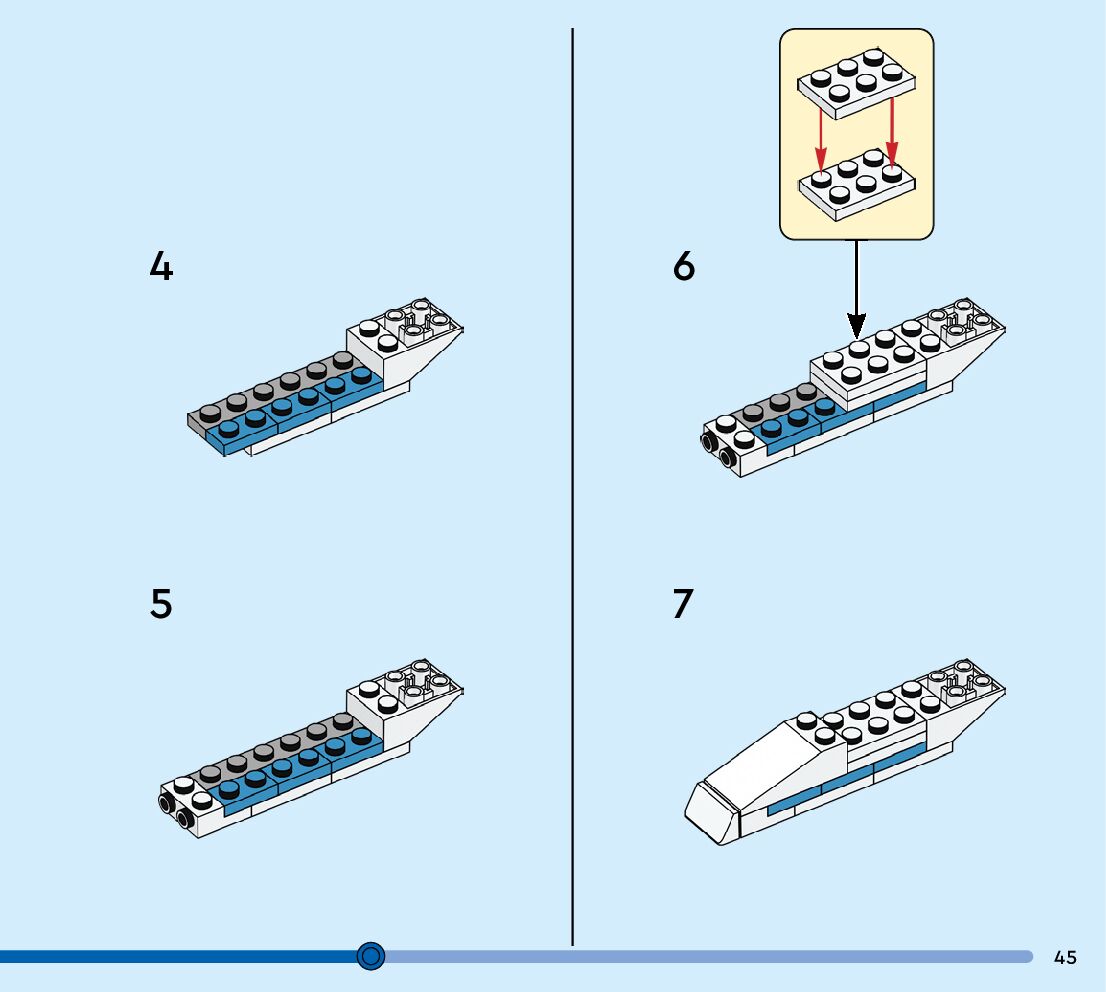 4

5

6

7

45