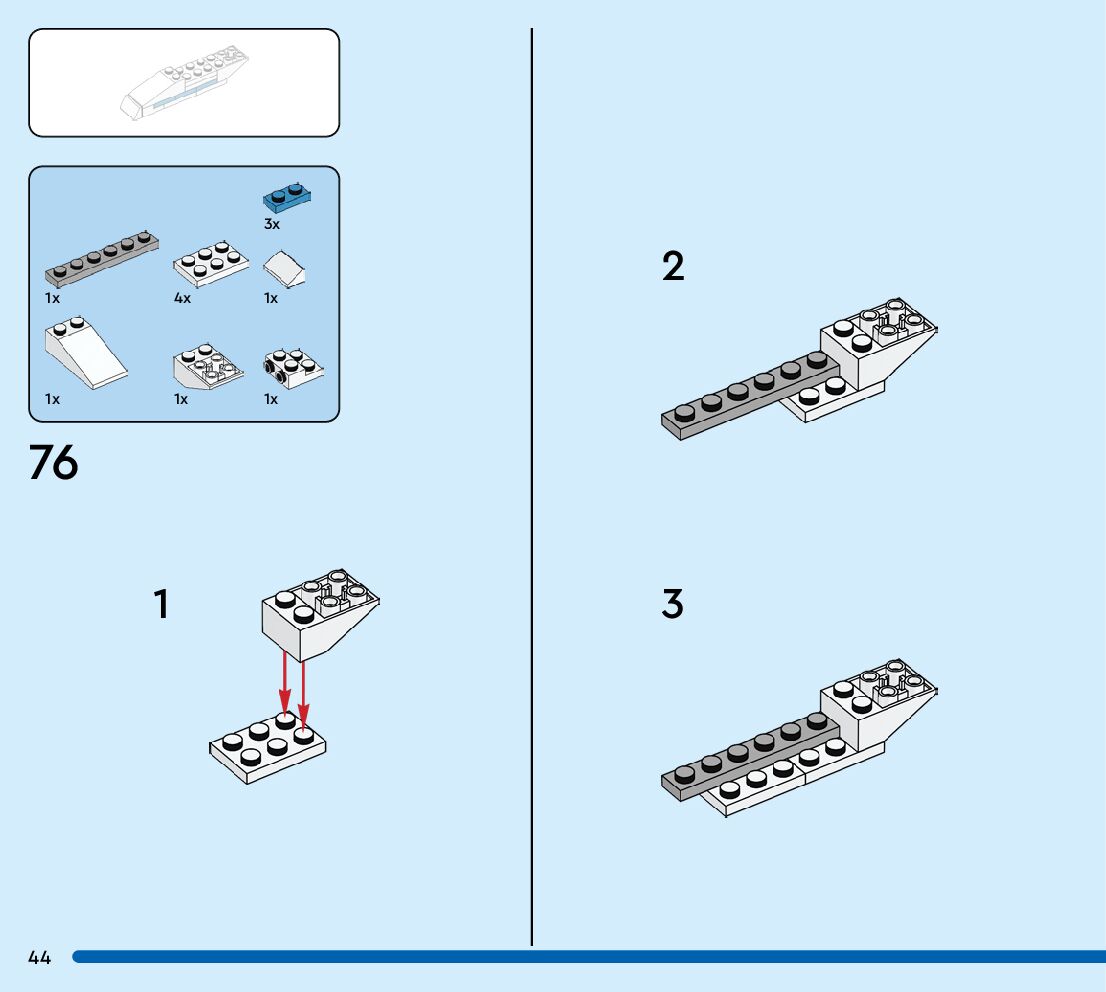 3x

1x

4x

1x

1x

1x

1x

76

1

2

3

44