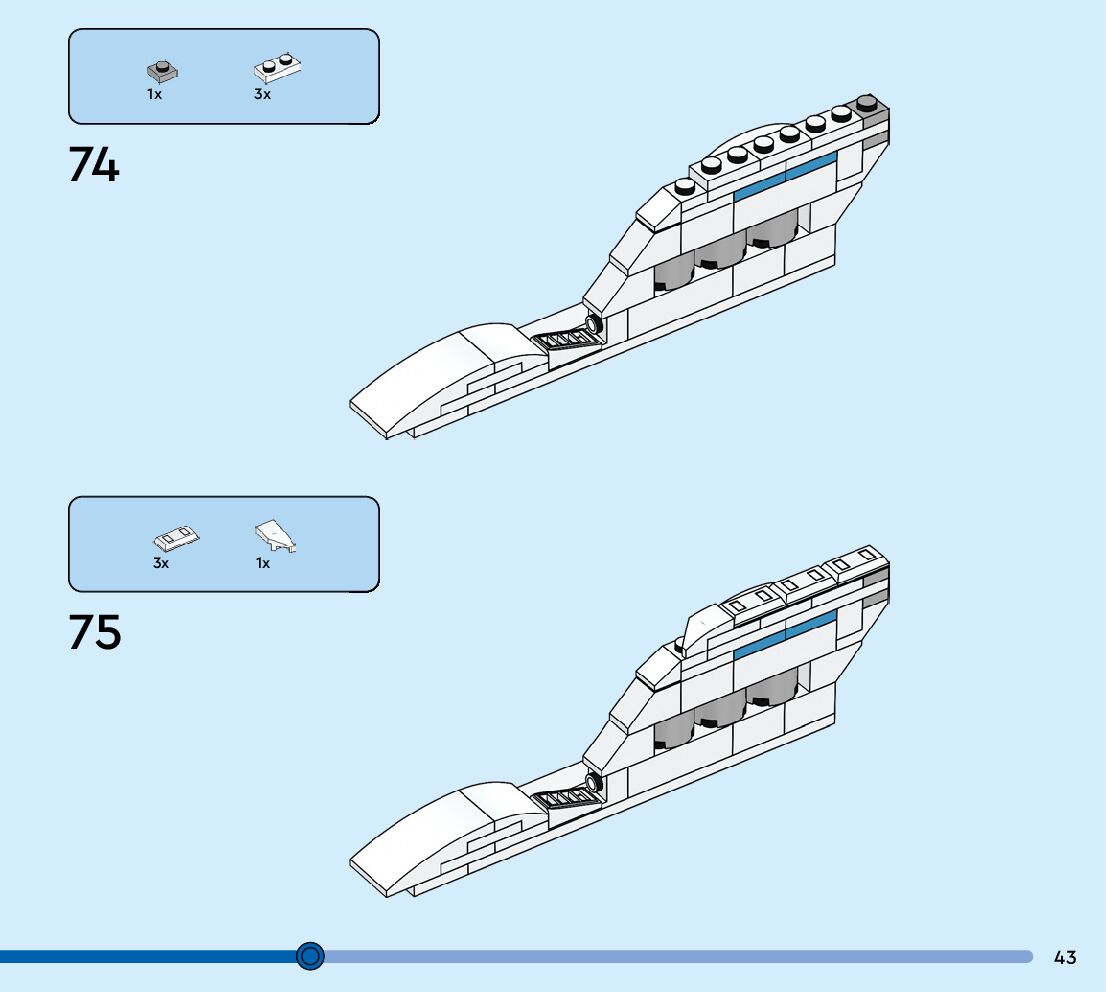 1x 3x

74

3x 1x

75

43