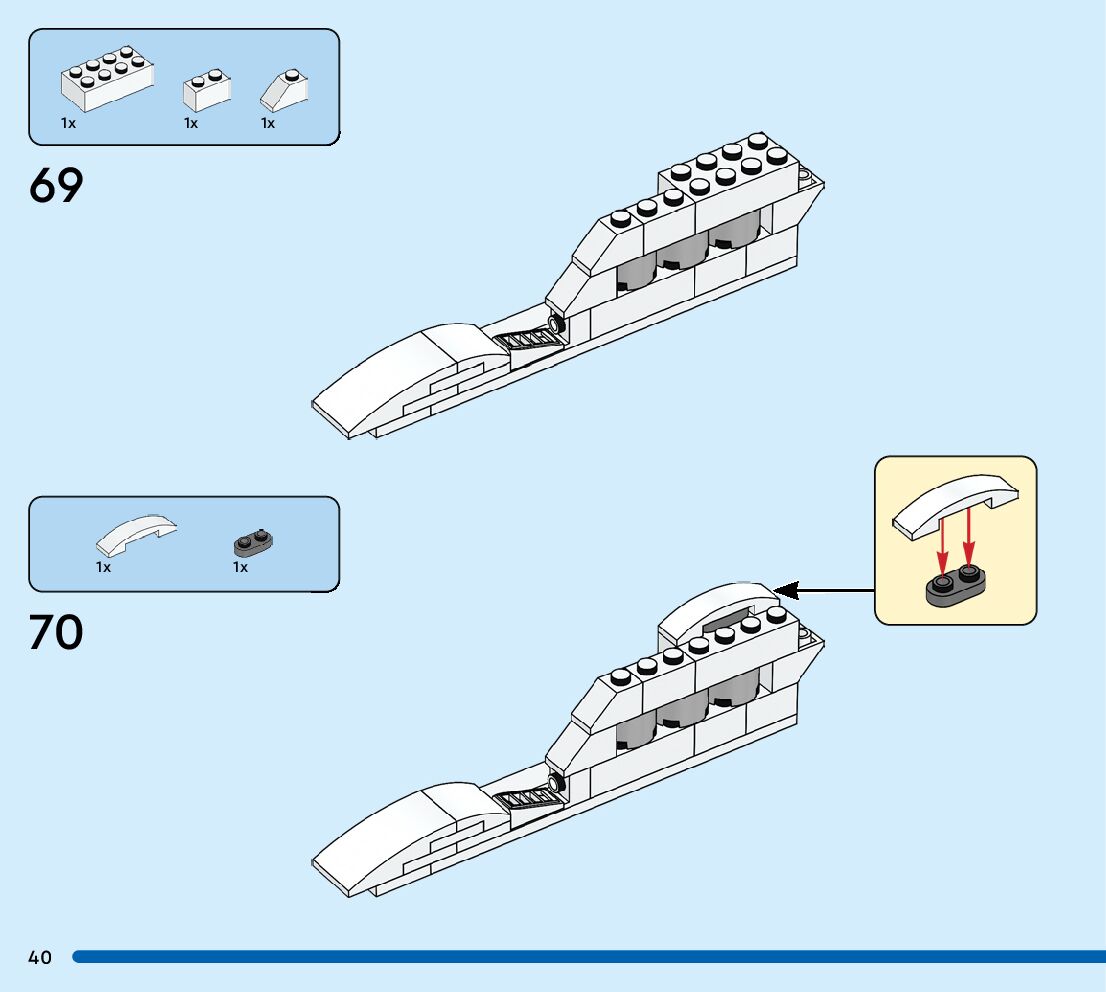 1x 1x 1x

69

1x 1x

70

40