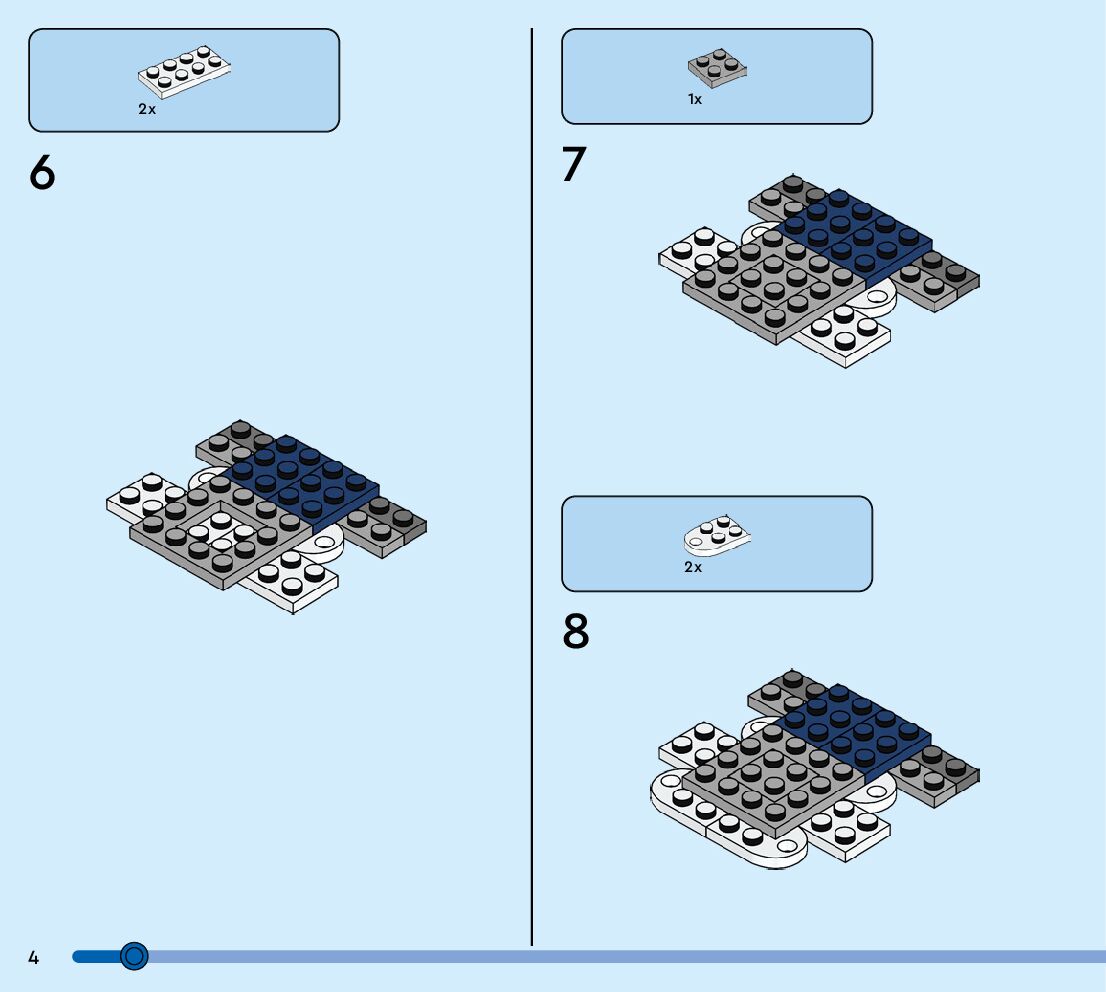 2x

6

1x

7

2x

8

4