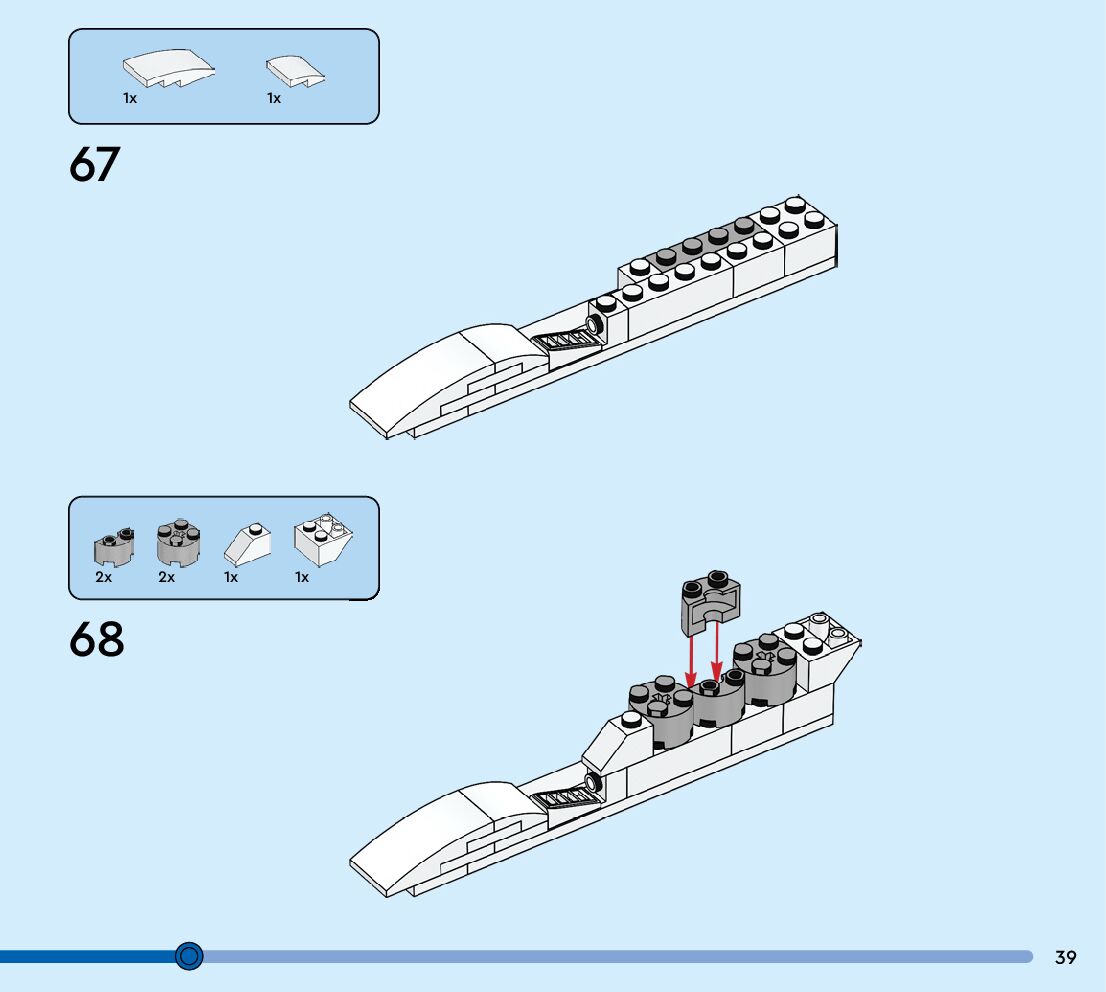 1x 1x

67

2x 2x 1x 1x

68

39