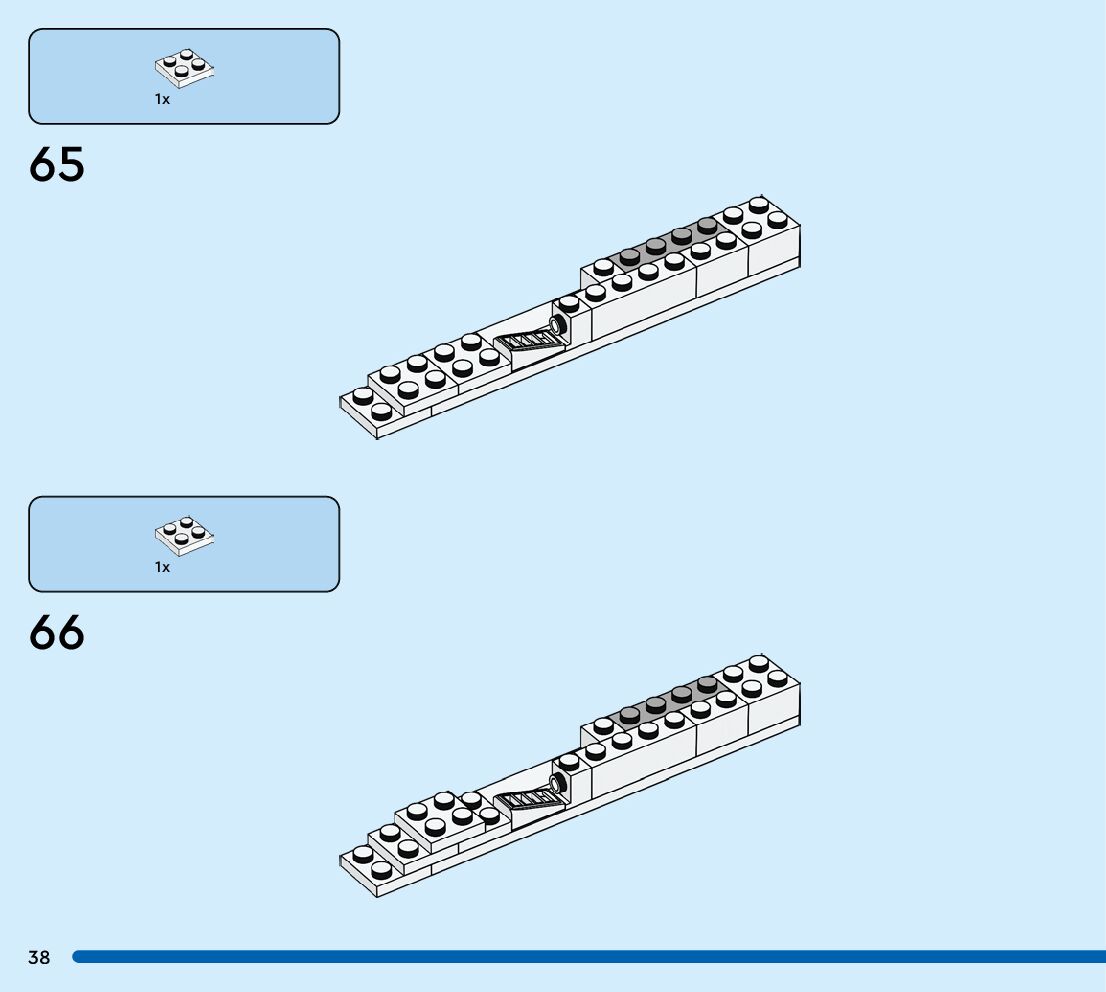 1x

65

1x

66

38