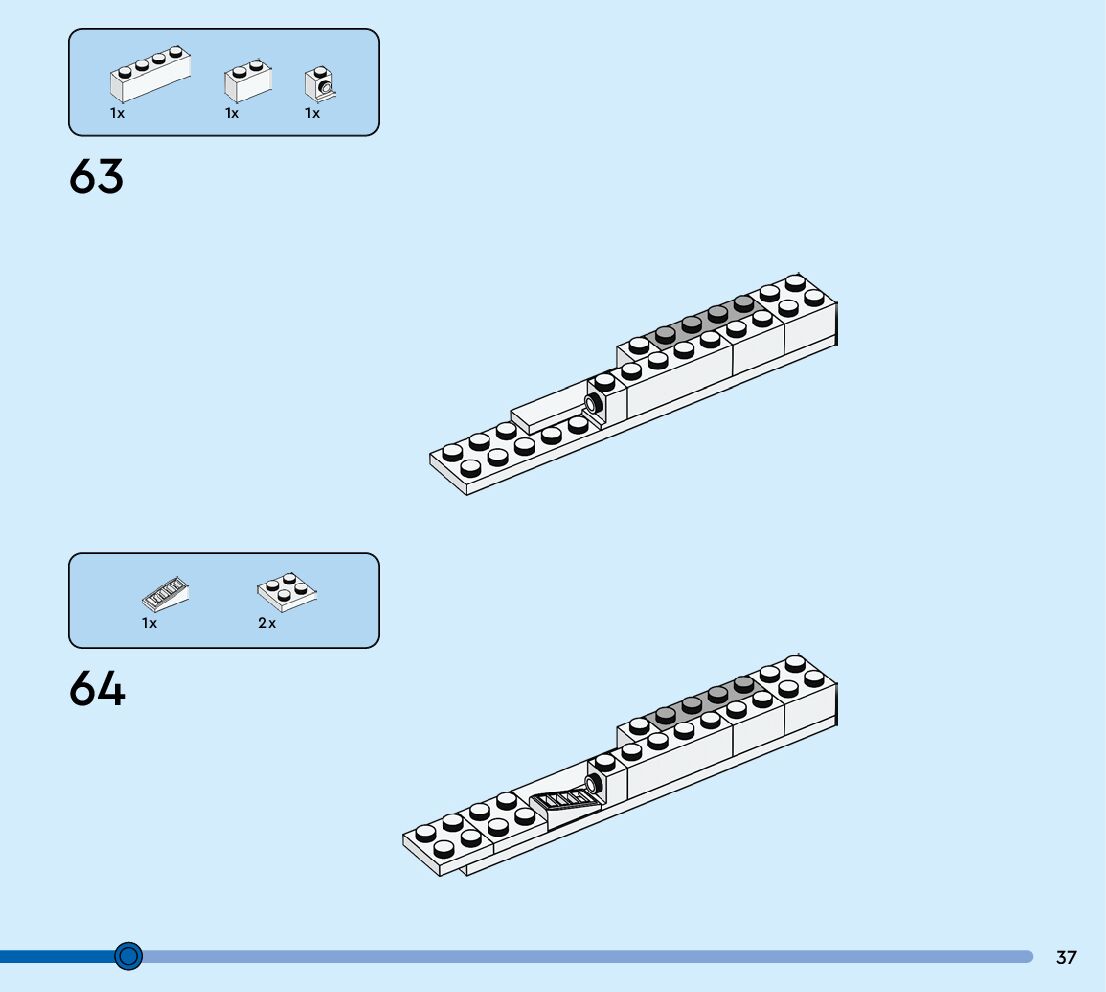 1x 1x 1x

63

1x 2x

64

37