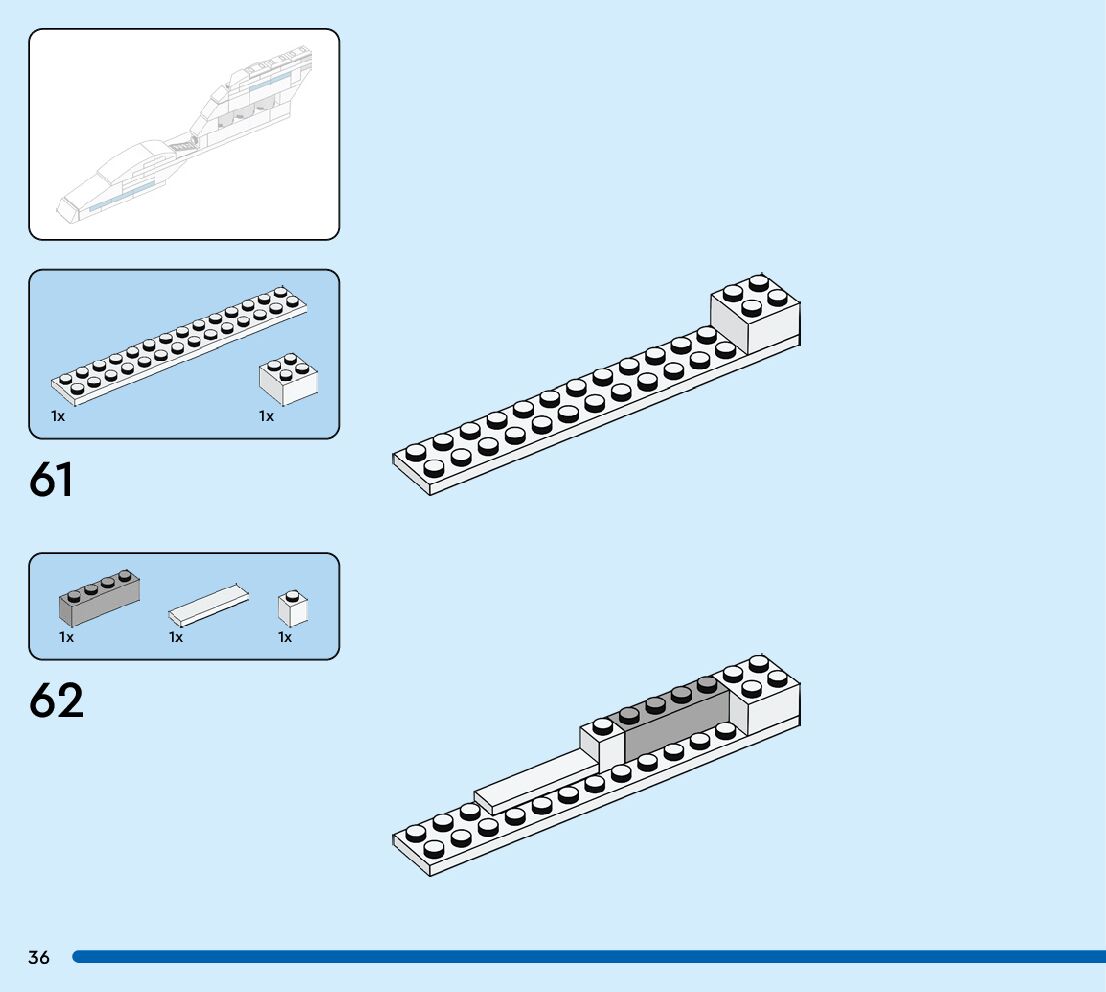 1x
1x

61

1x
1x
1x

62

36