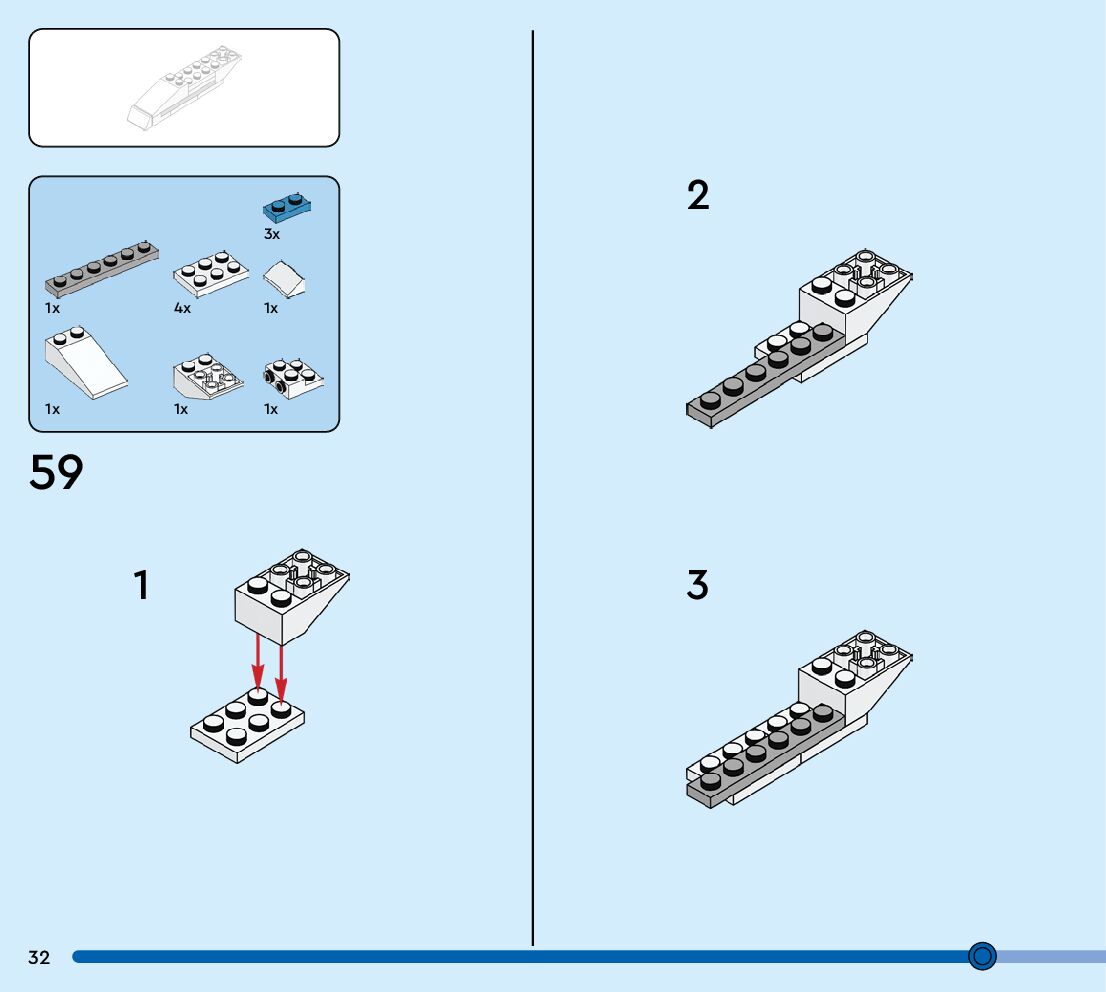 3x

1x

4x

1x

1x

1x

1x

59

1

2

3

32