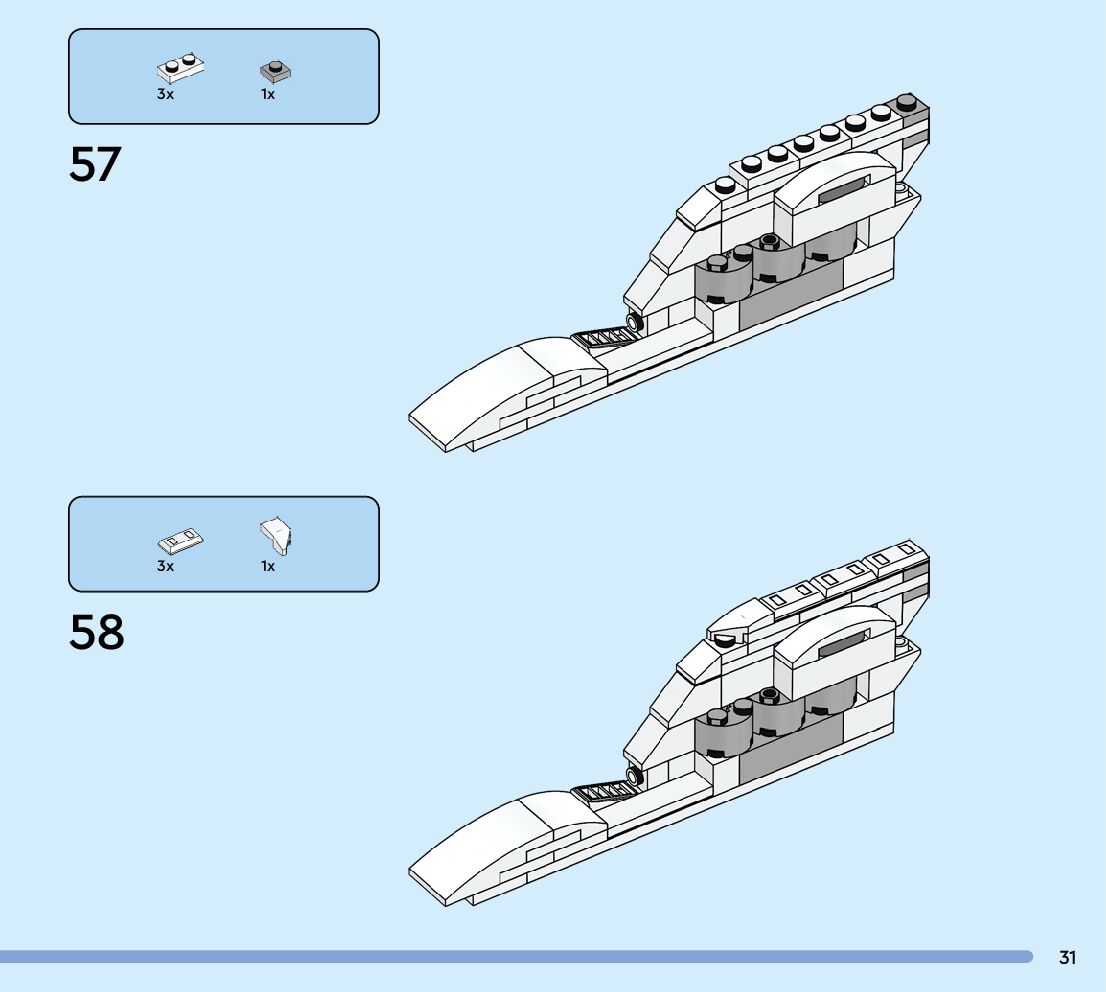 3x
1x

57

3x
1x

58

31