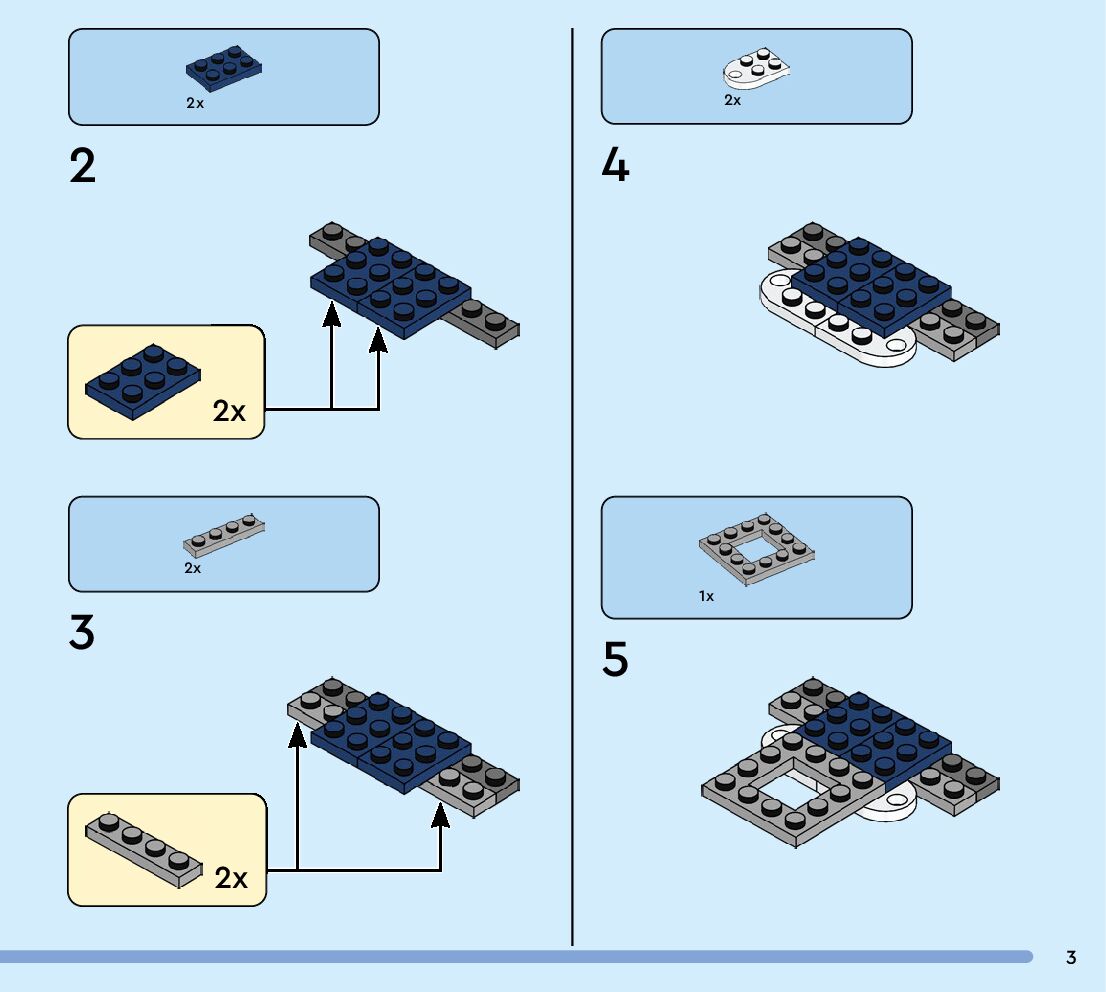 2x

2

2x

2x

3

2x

2x

4

1x

5

3