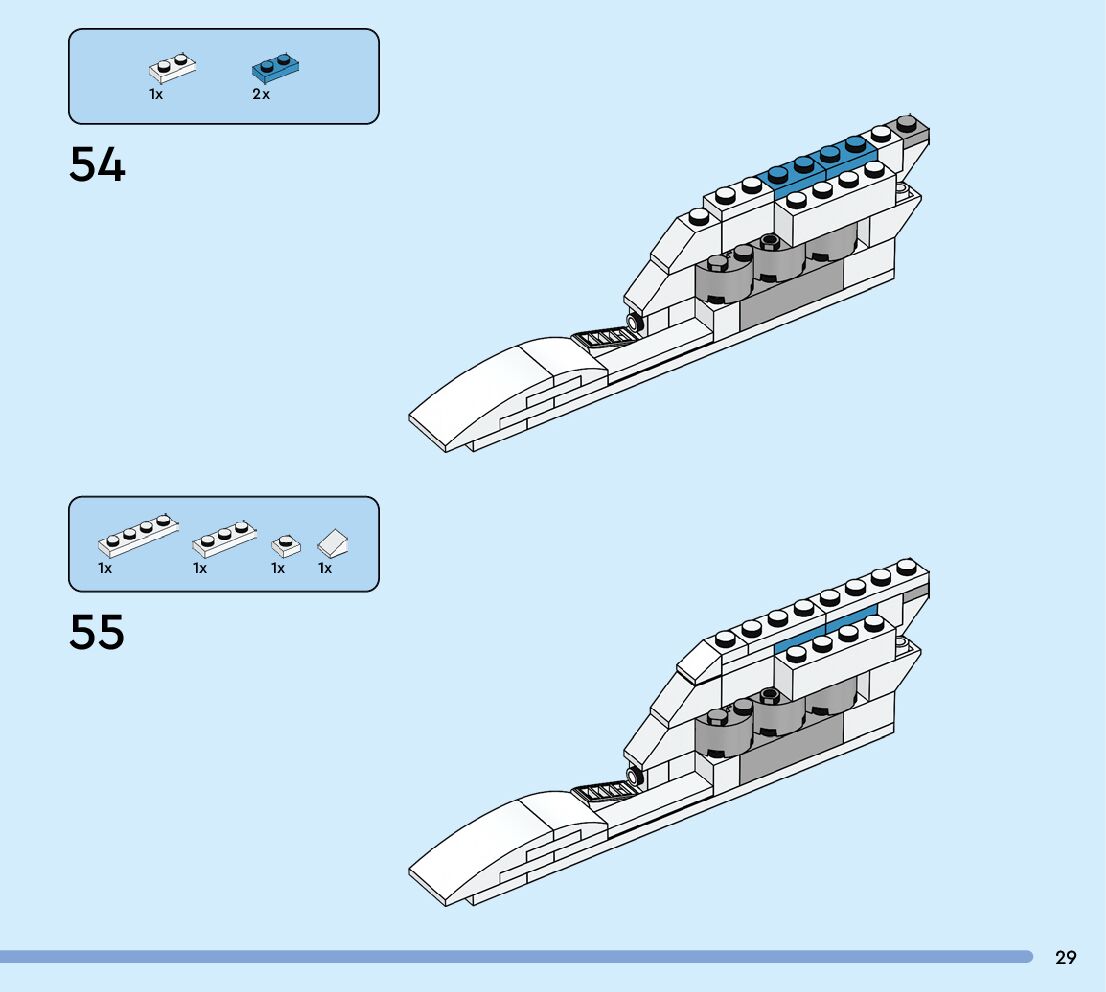 1x 2x

54

1x 1x 1x 1x

55

29