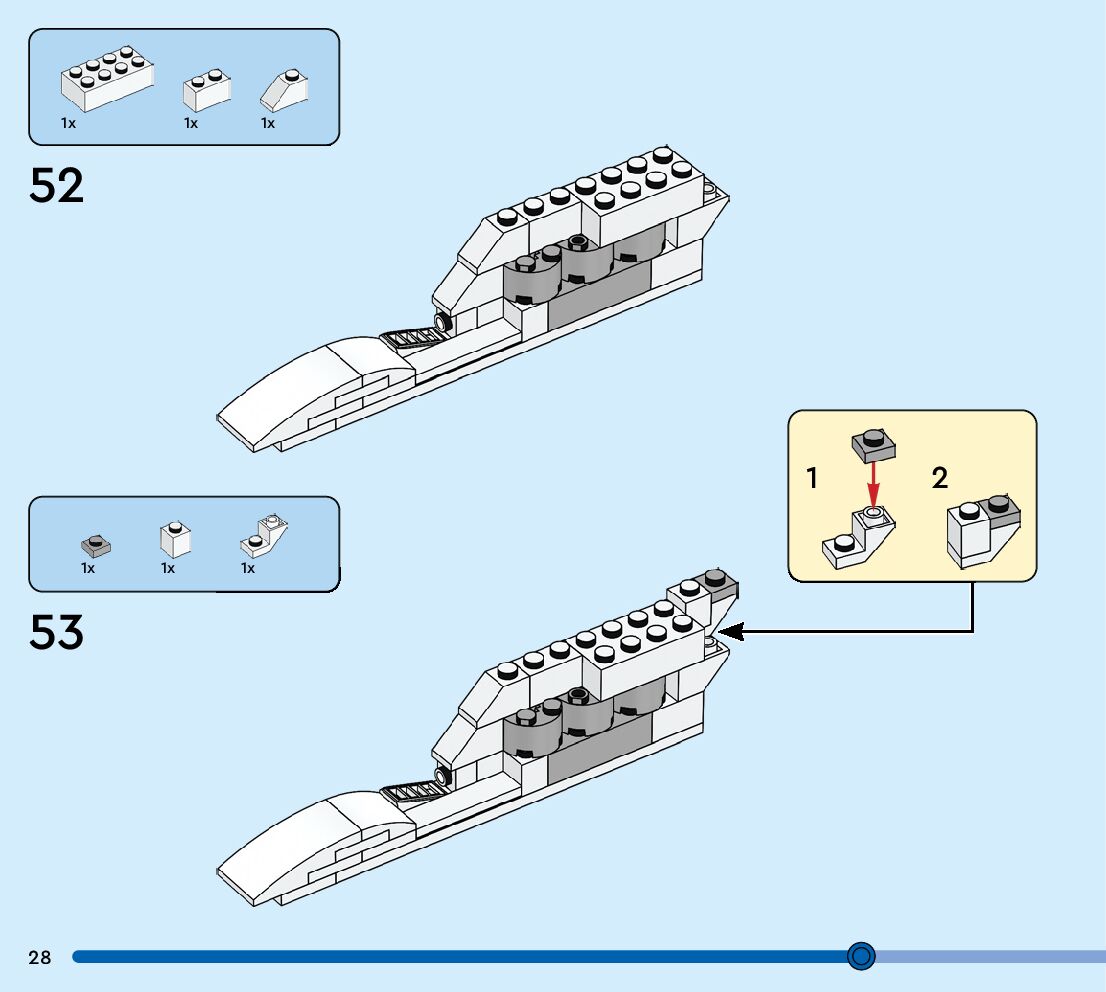 1x 1x 1x

52

1x 1x 1x

53

1

2

28