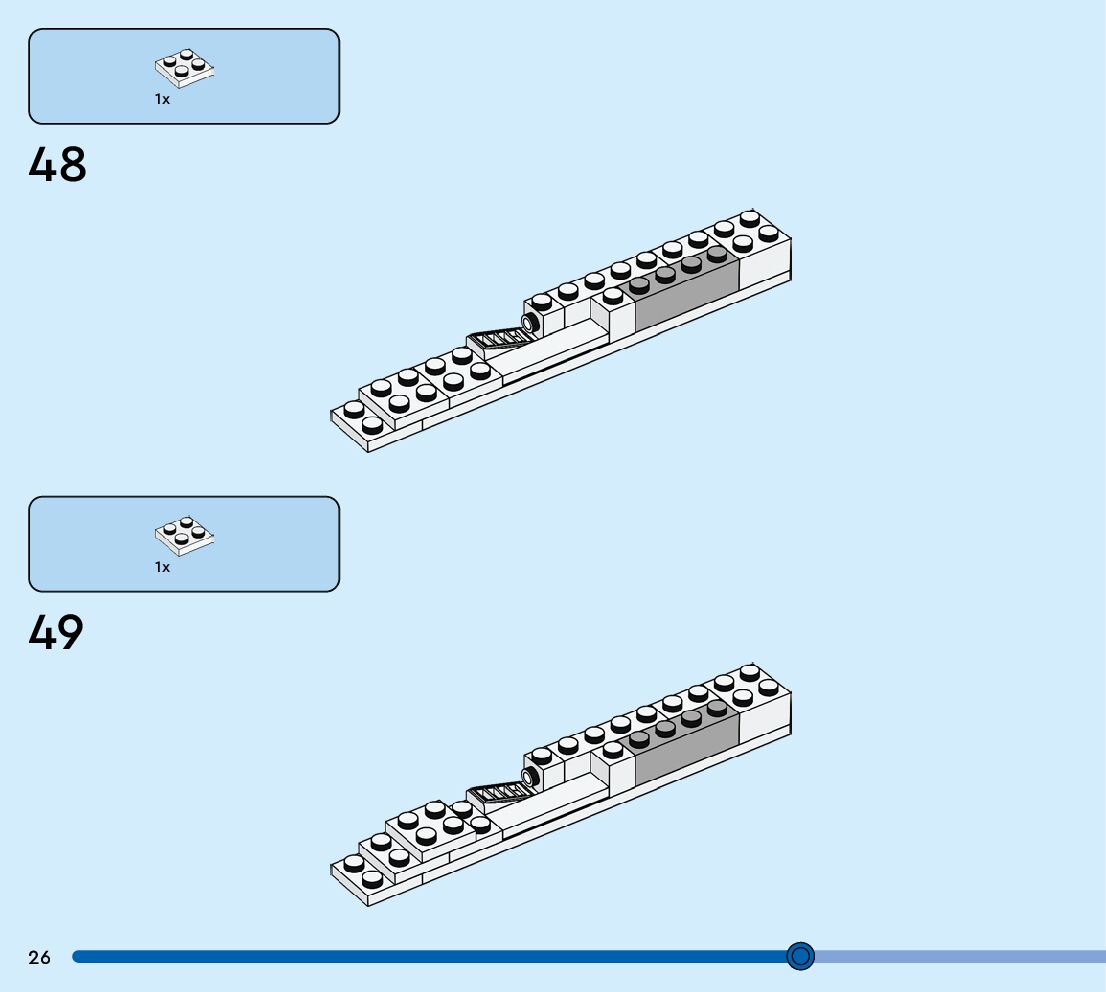 1x

48

1x

49

26