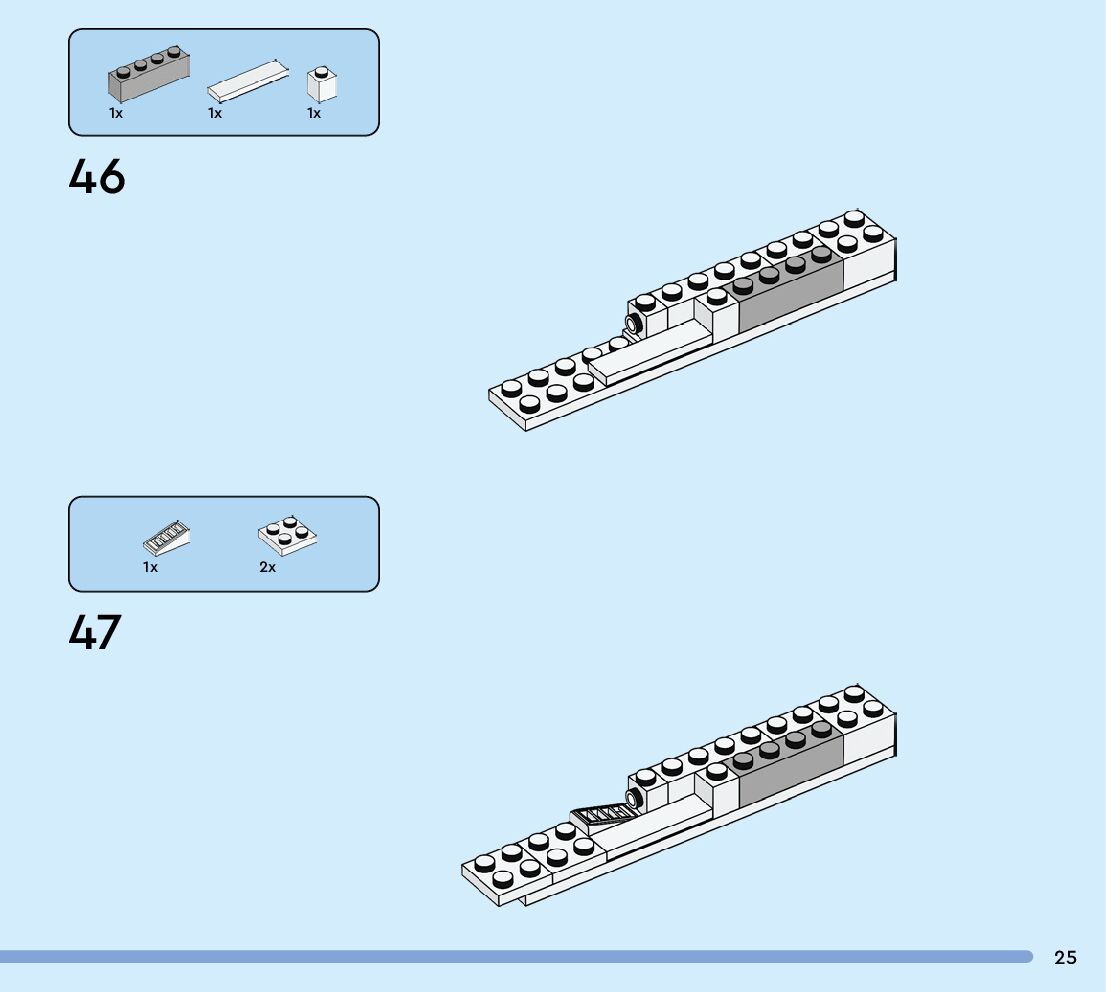 1x 1x 1x

46

1x 2x

47

25