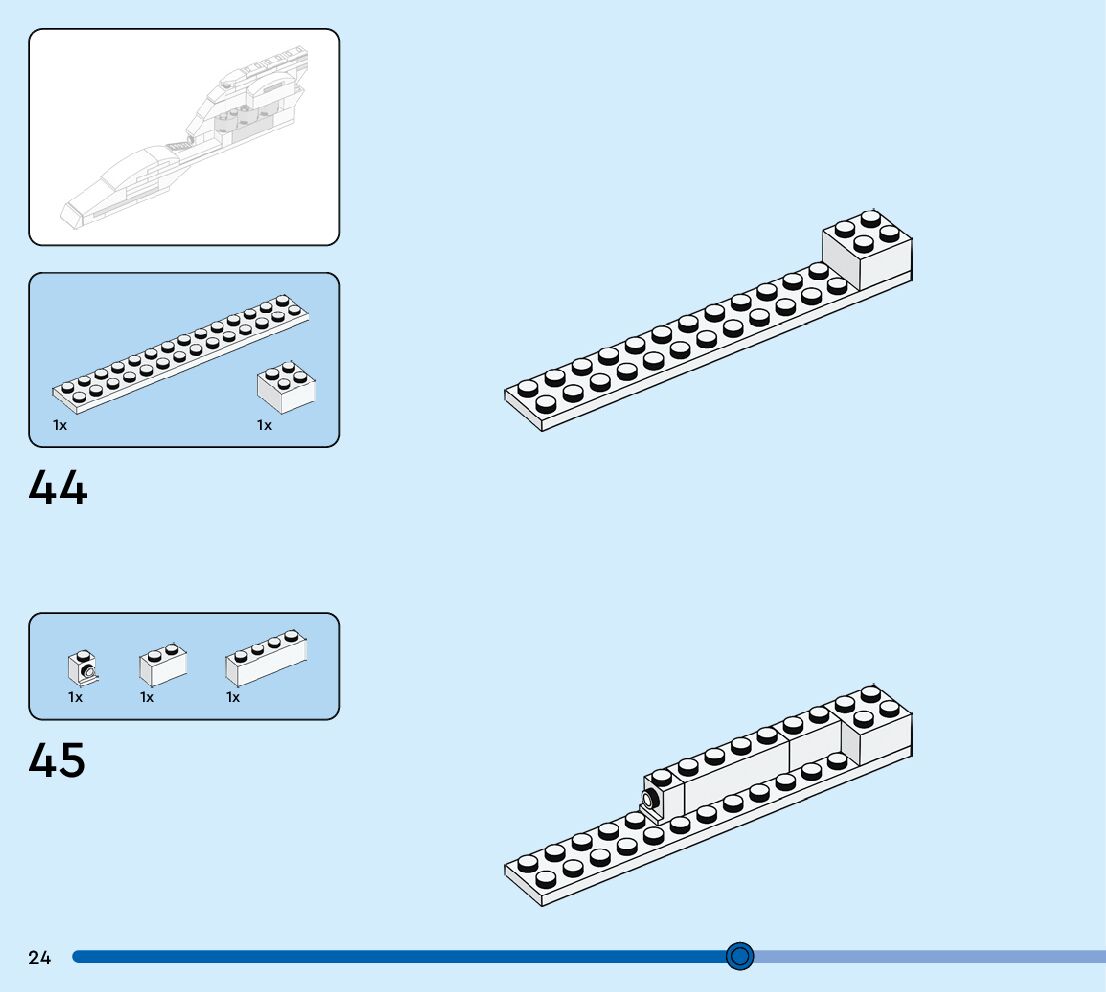 1x
1x

44

1x
1x
1x

45

24