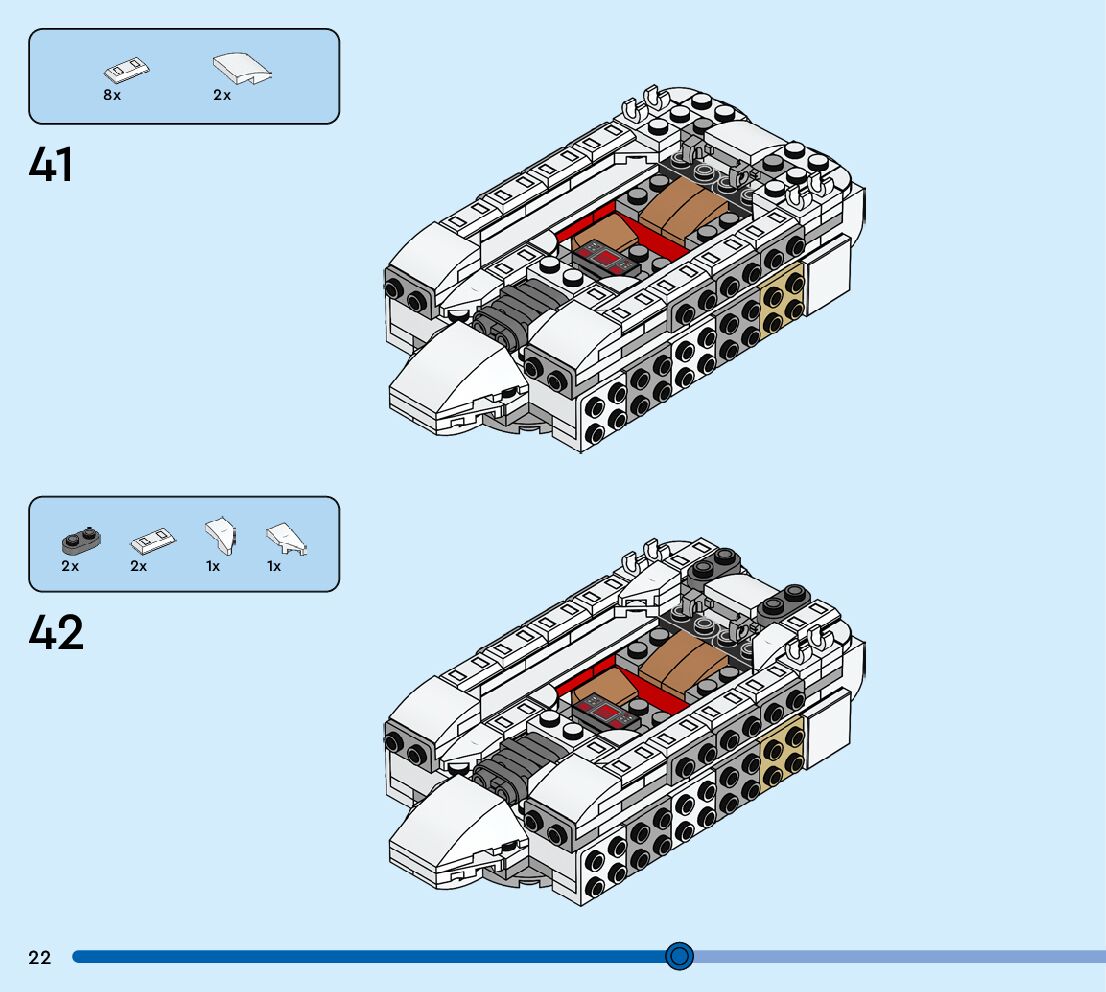 8x 2x

41

2x 2x 1x 1x

42

22