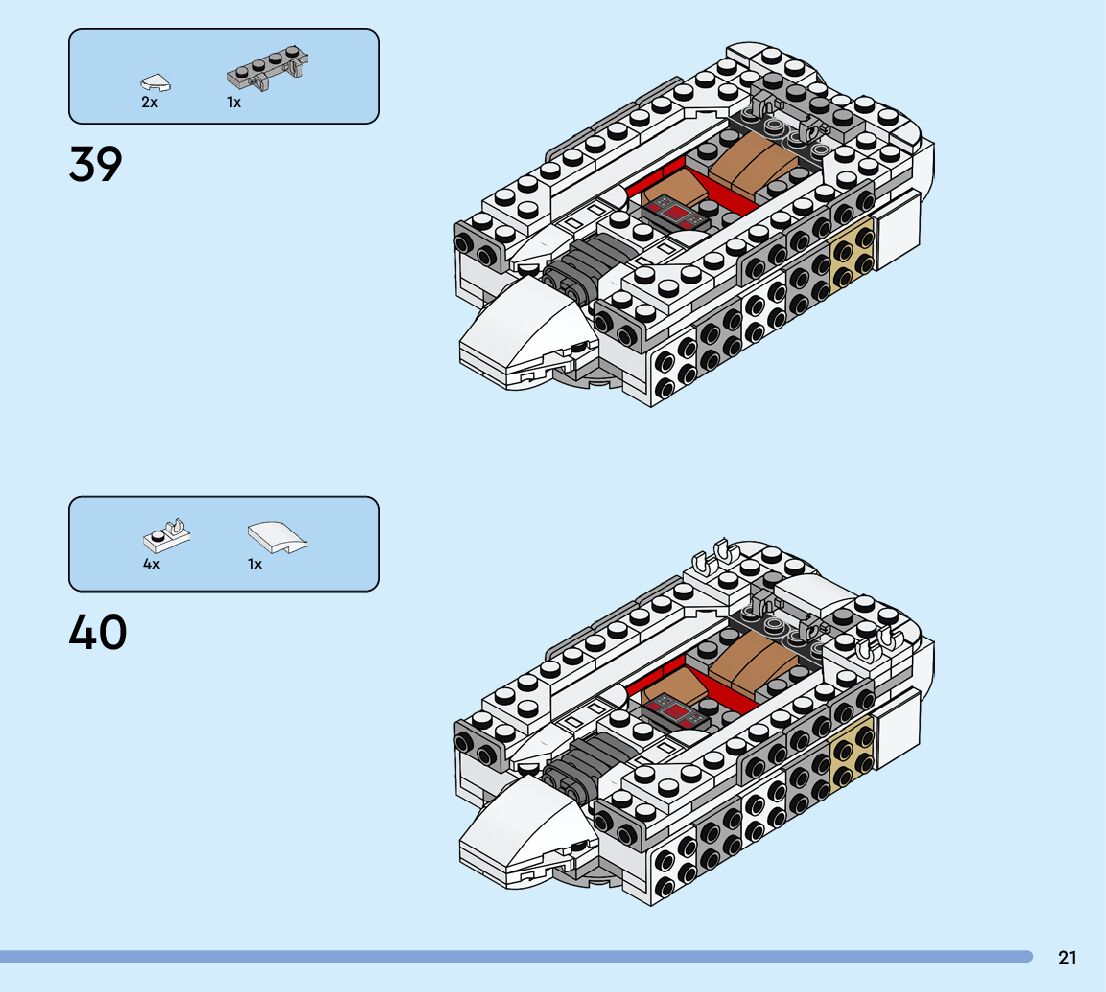 2x 1x

39

4x 1x

40

21