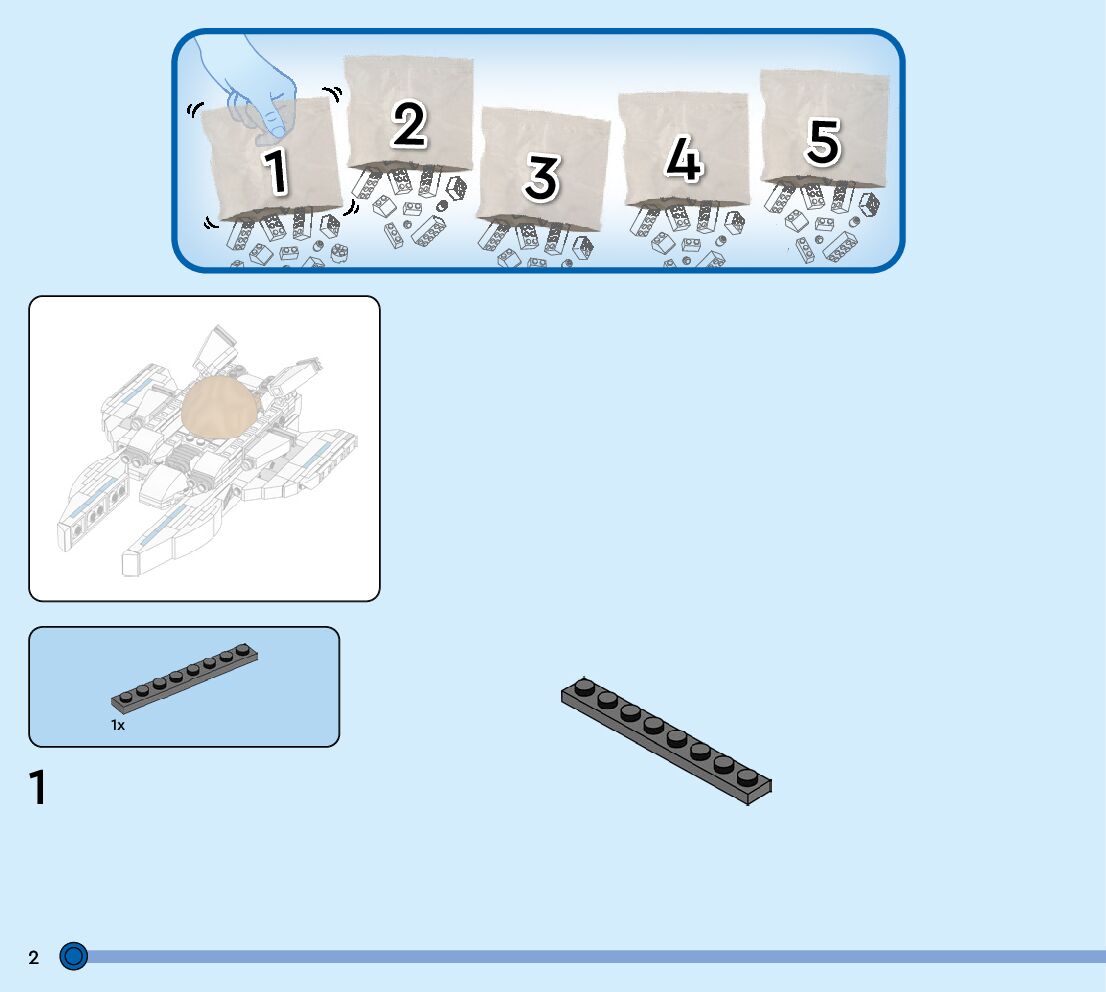 1
2
3
4
5

1x

1

2