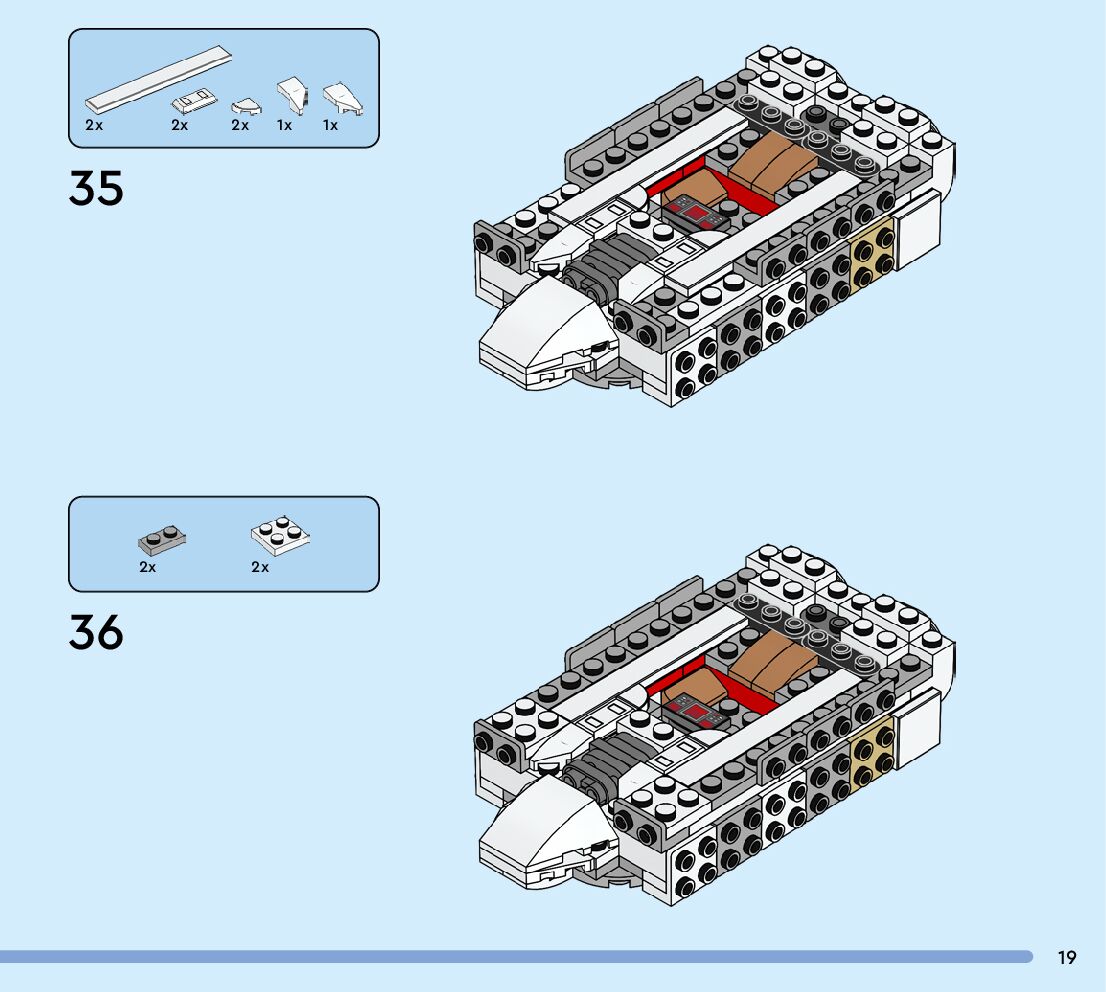 2x 2x 2x 1x 1x

35

2x 2x

36

19