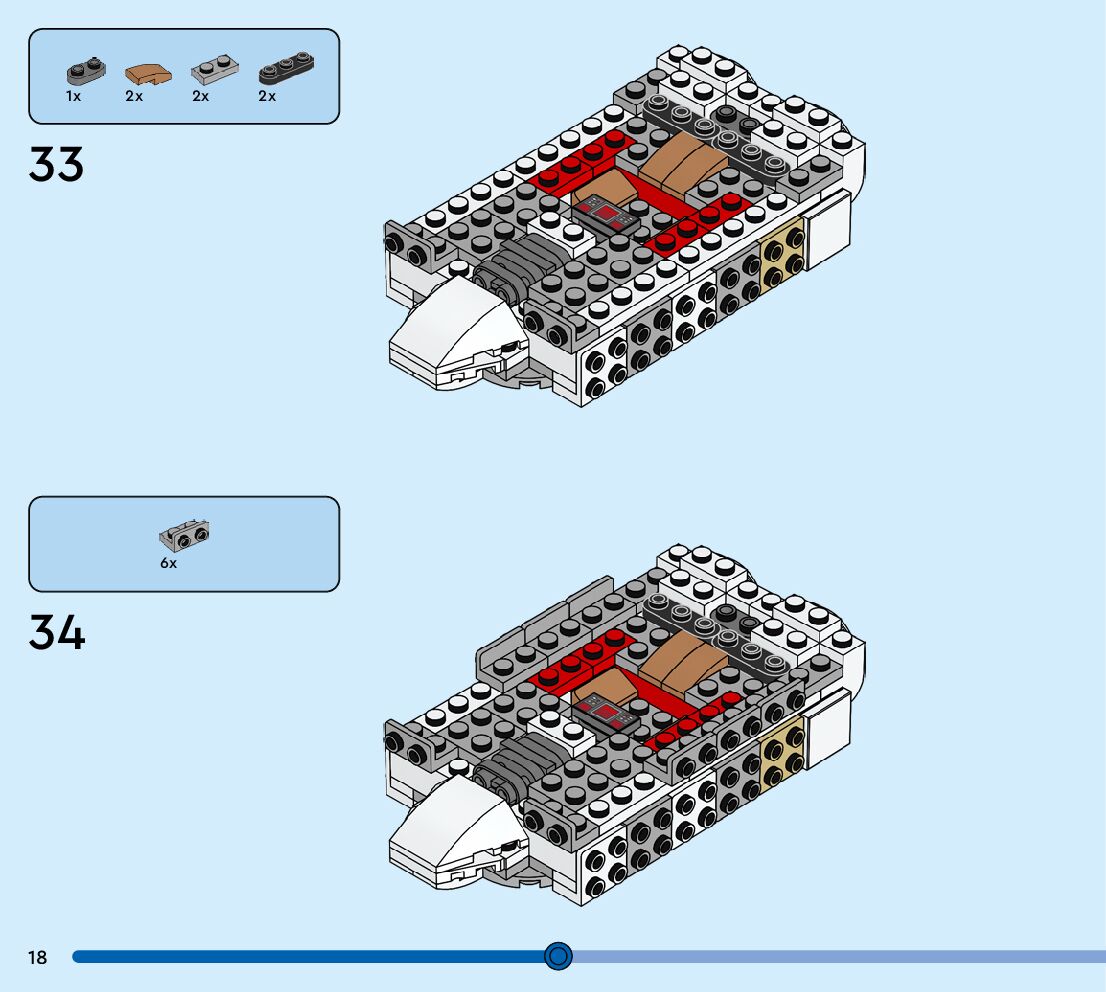 1x 2x 2x 2x

33

6x

34

18