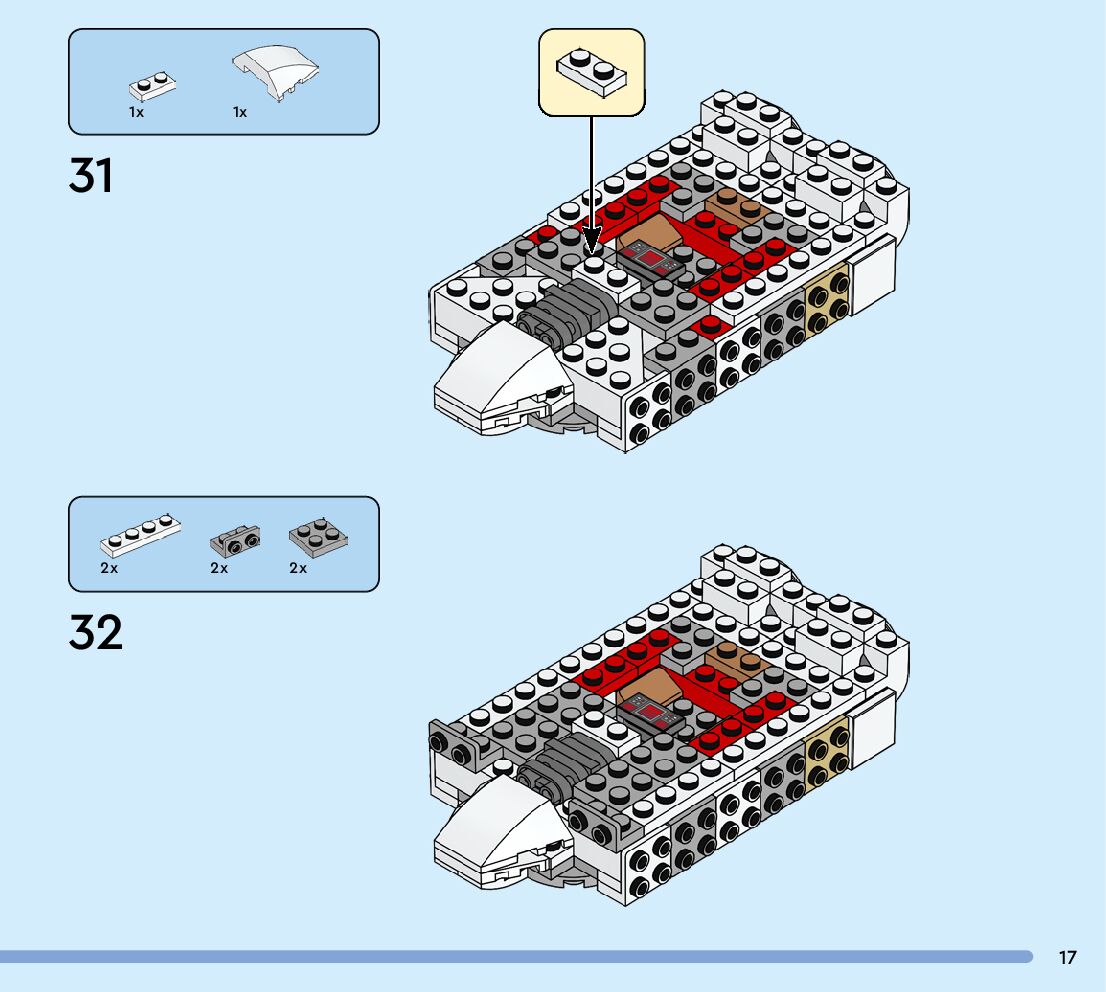 1x 1x

31

2x 2x 2x

32

17