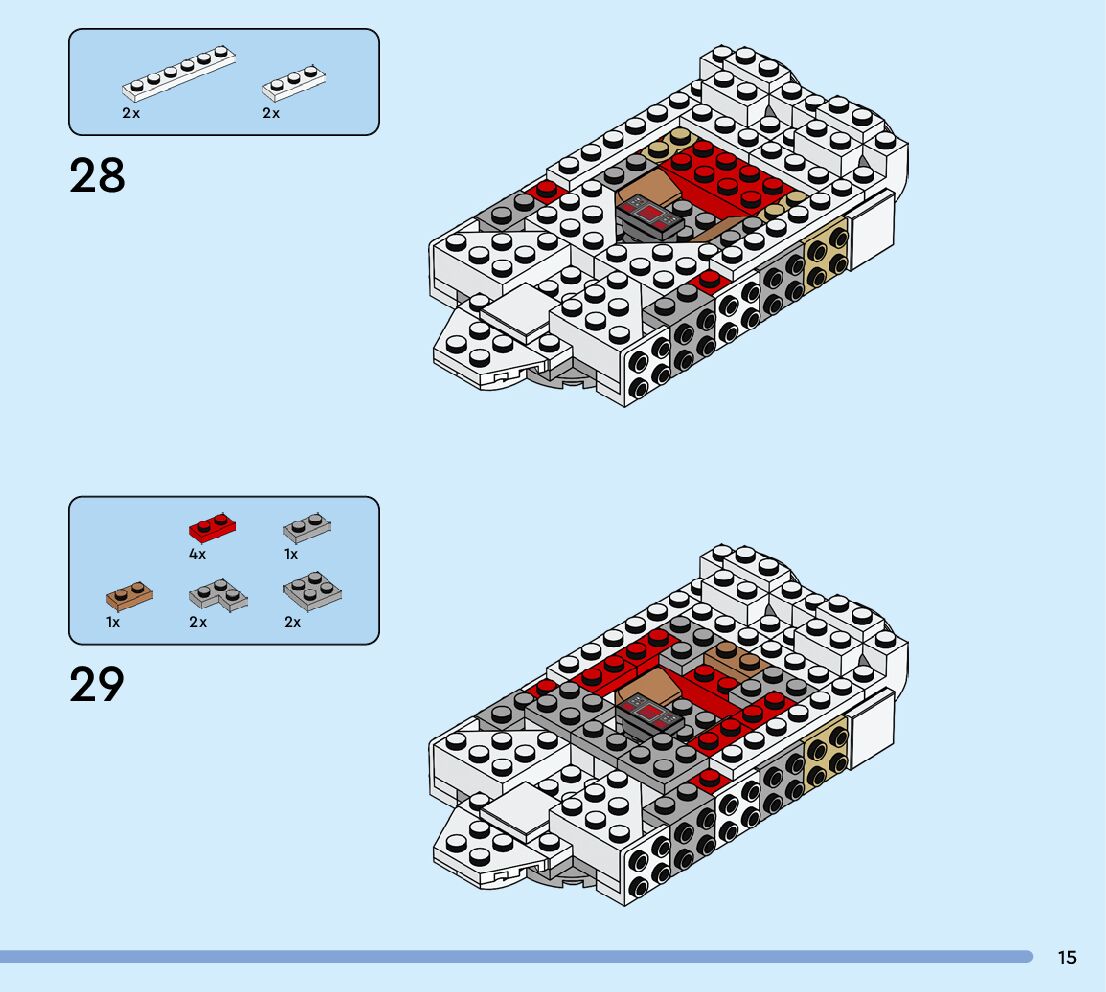 2x 2x

28

4x 1x

1x 2x 2x

29

15