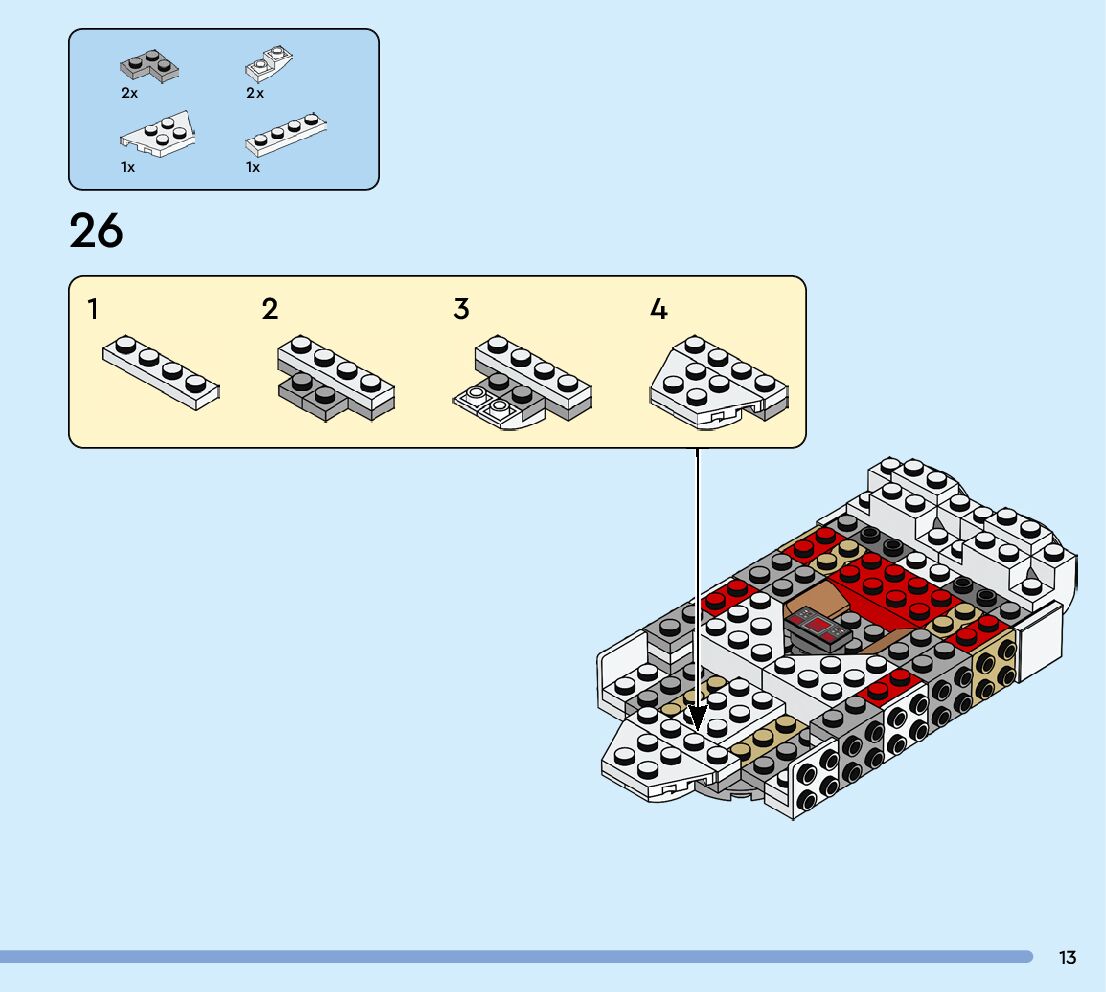 2x
2x
1x
1x

26

1
2
3
4

13