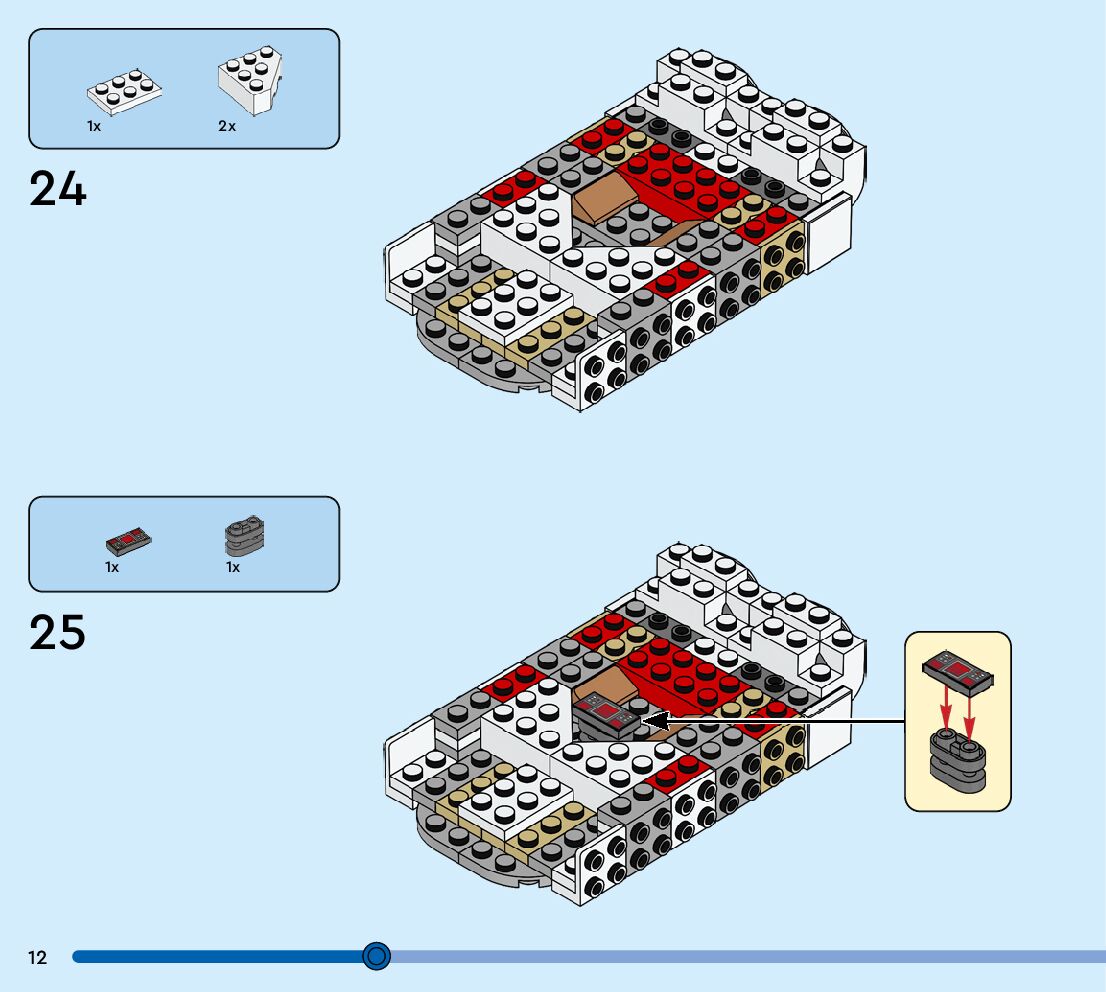 1x 2x

24

1x 1x

25

12