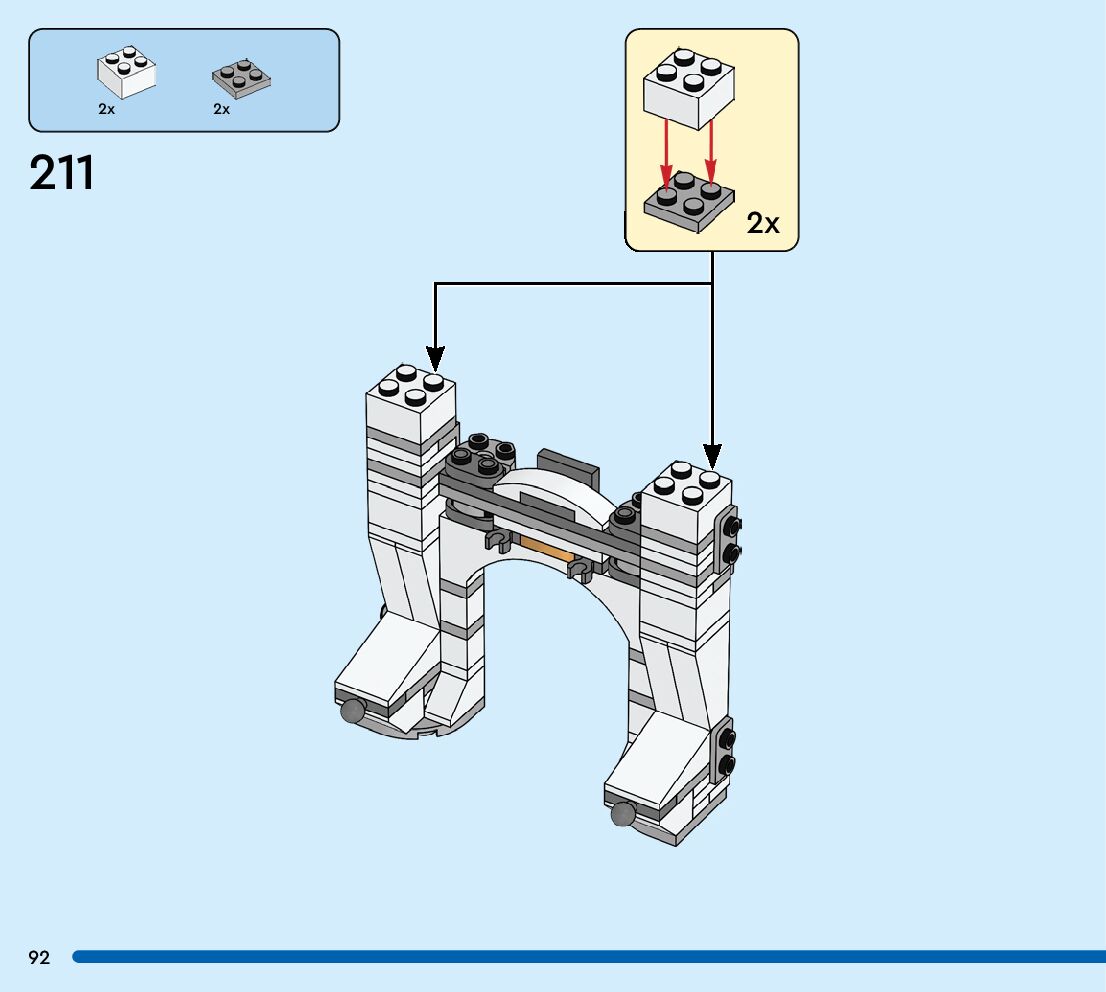 2x
2x

211

2x

92