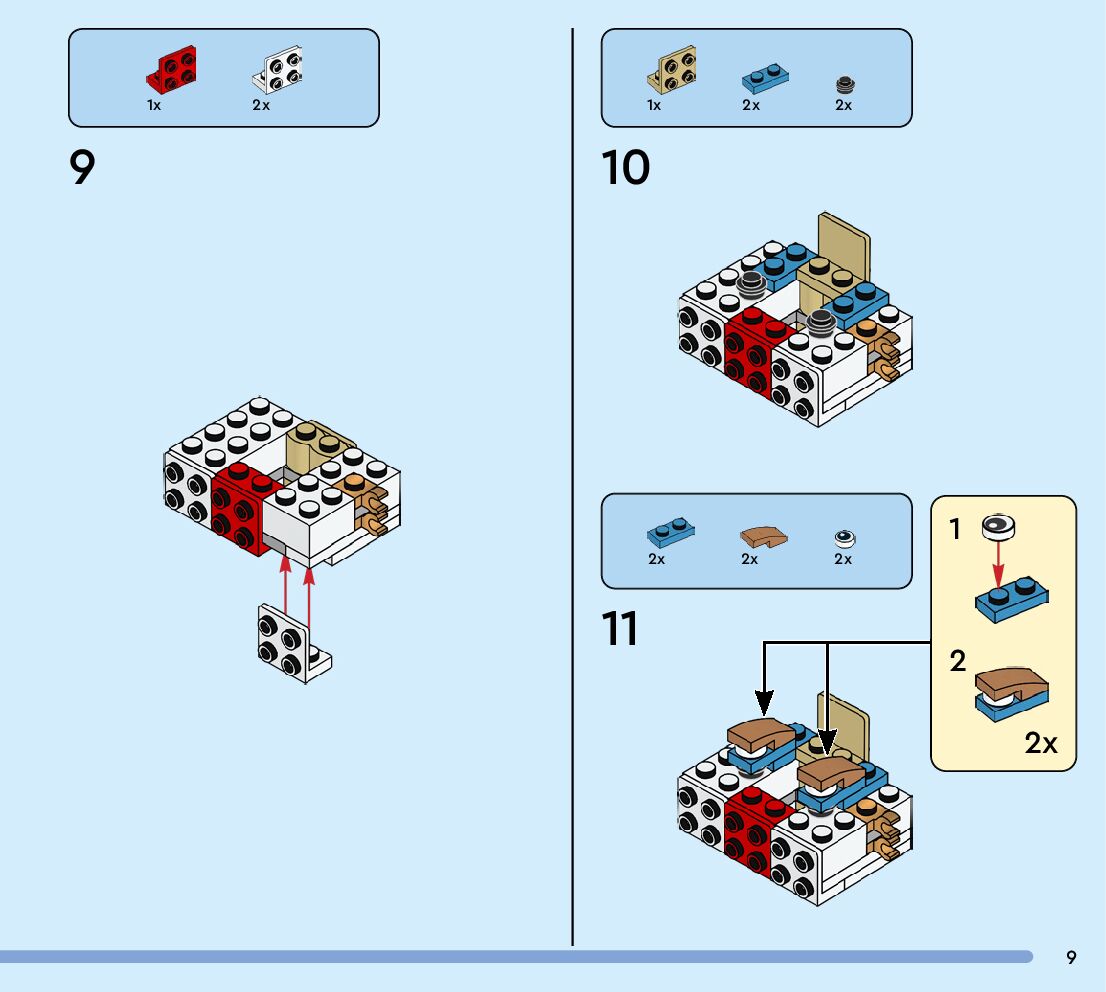 1x 2x

9

1x 2x 2x

10

2x 2x 2x

11

1

2

2x

9