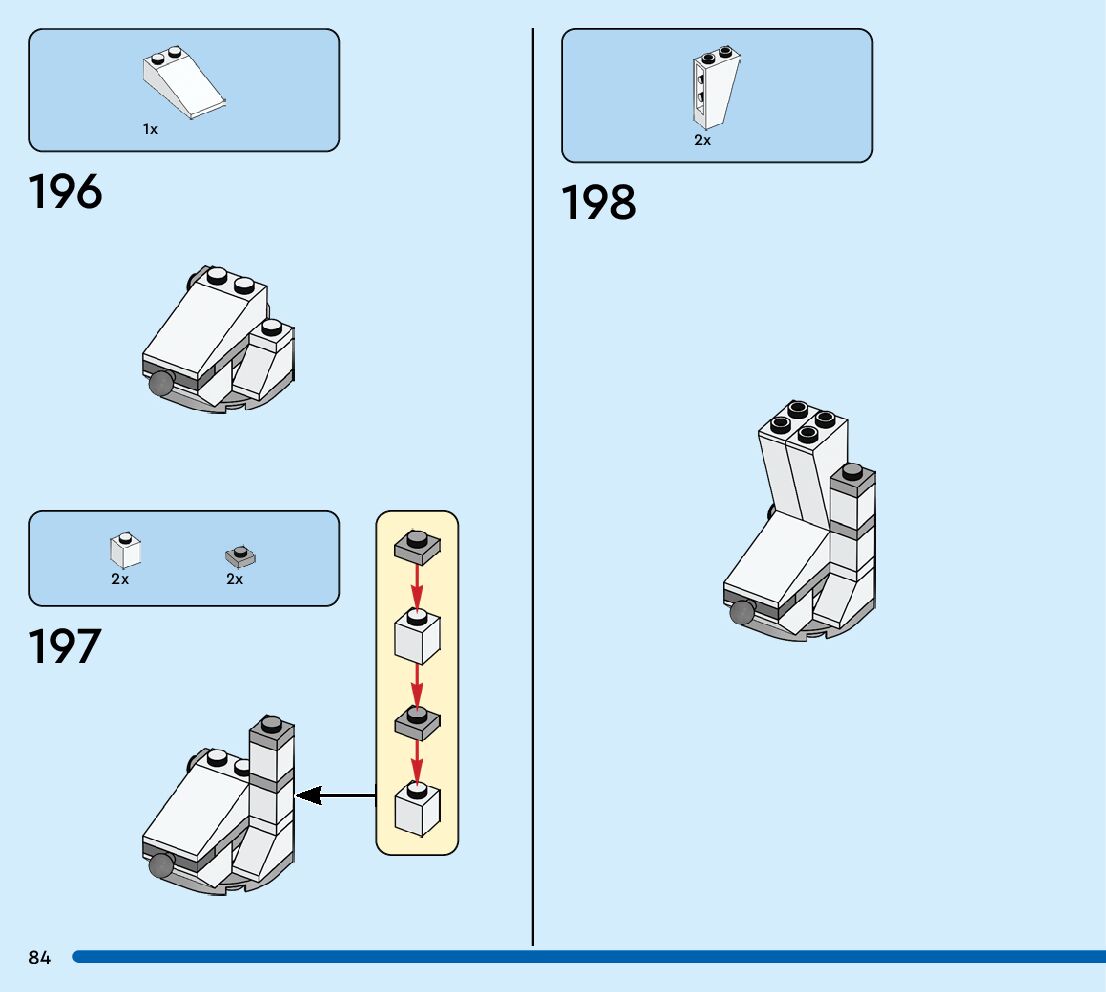 1x

196

2x

2x

197

2x

198

84