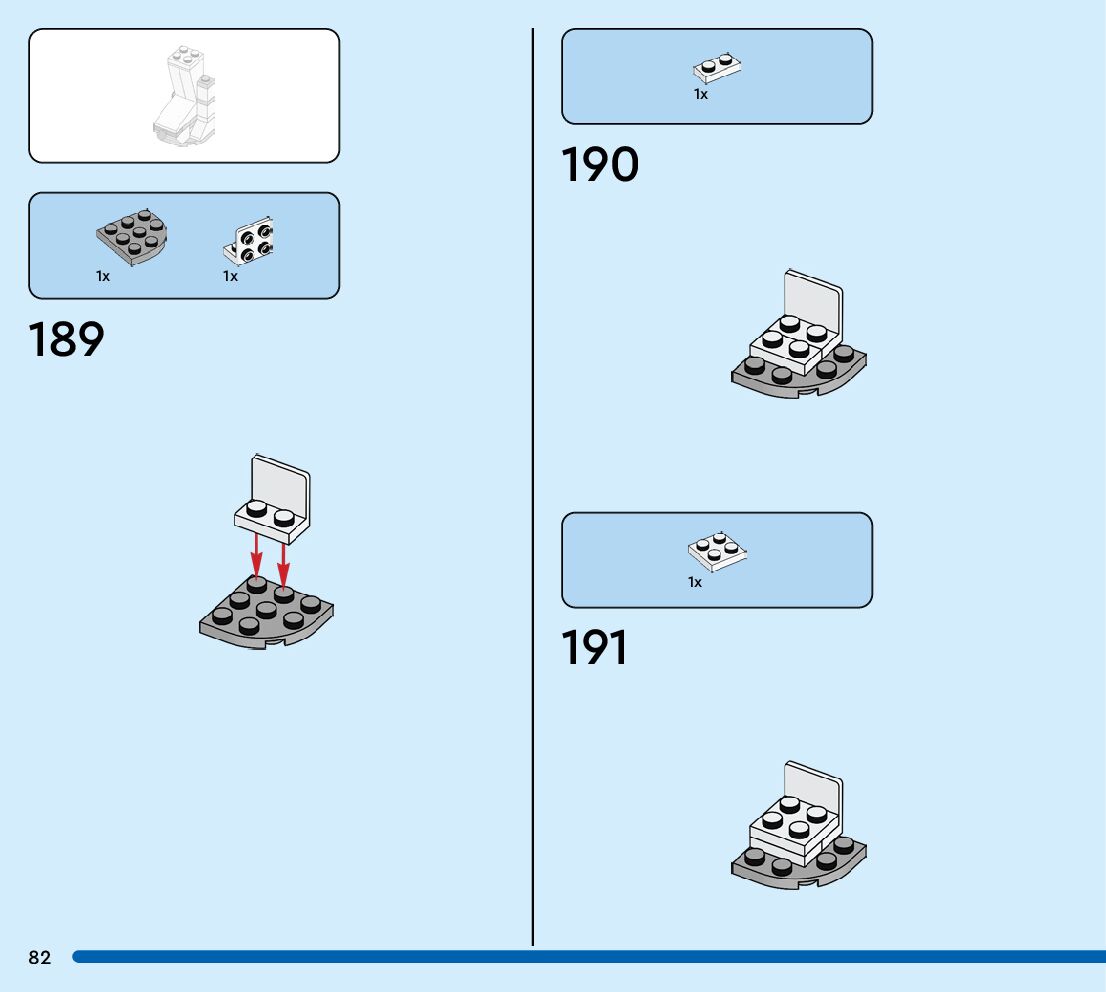 1x
1x

189

1x

190

1x

191

82