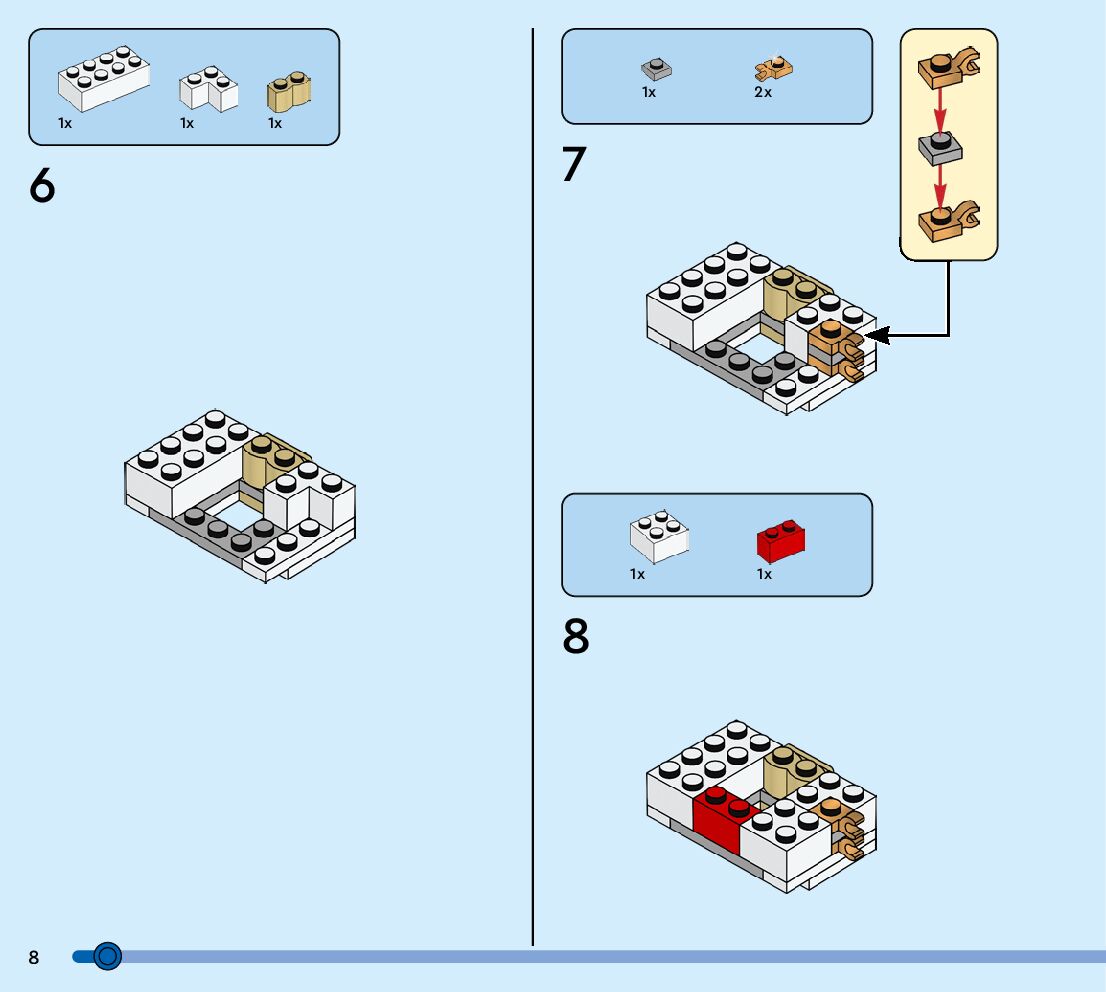 1x 1x 1x

6

1x 2x

7

1x 1x

8

8