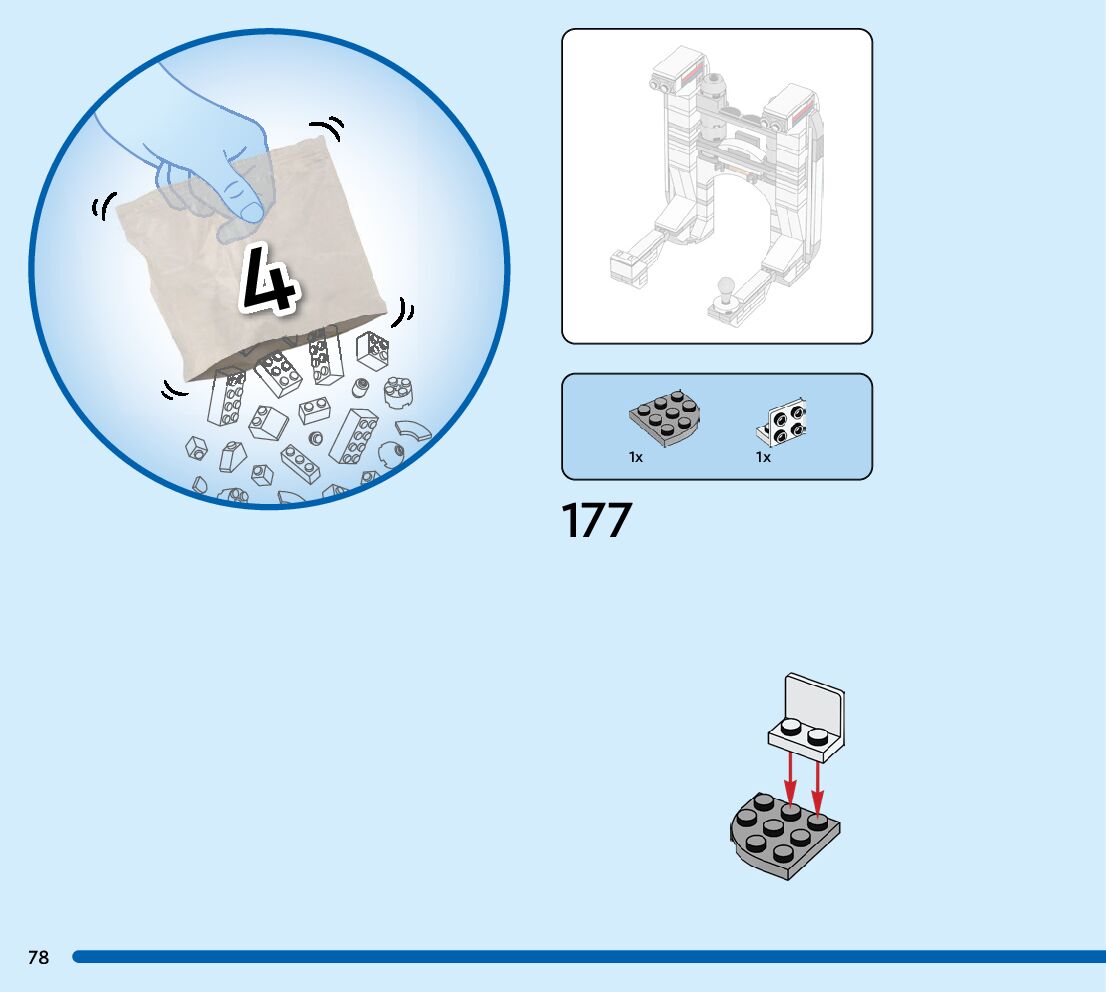 4

1x
1x

177

78