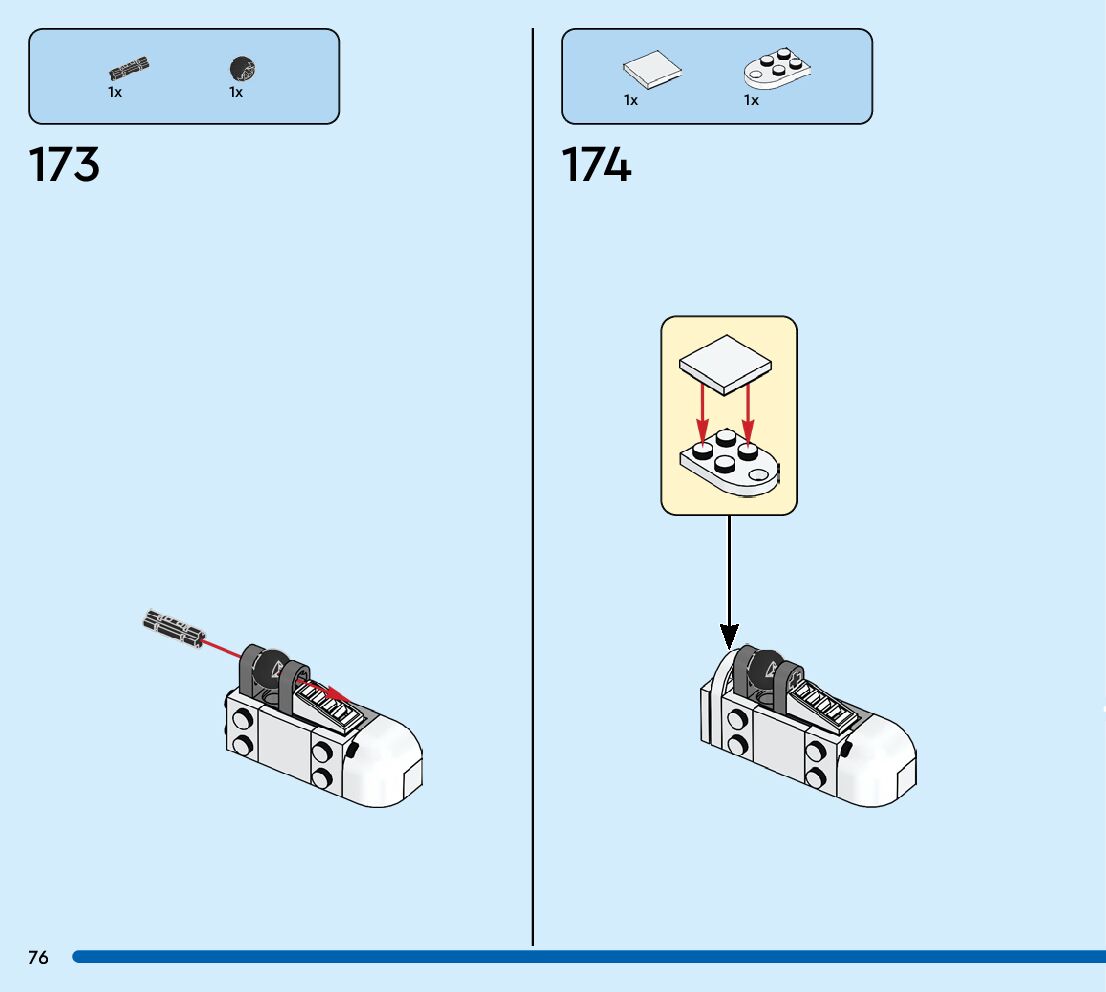 1x 1x

173

1x 1x

174

76