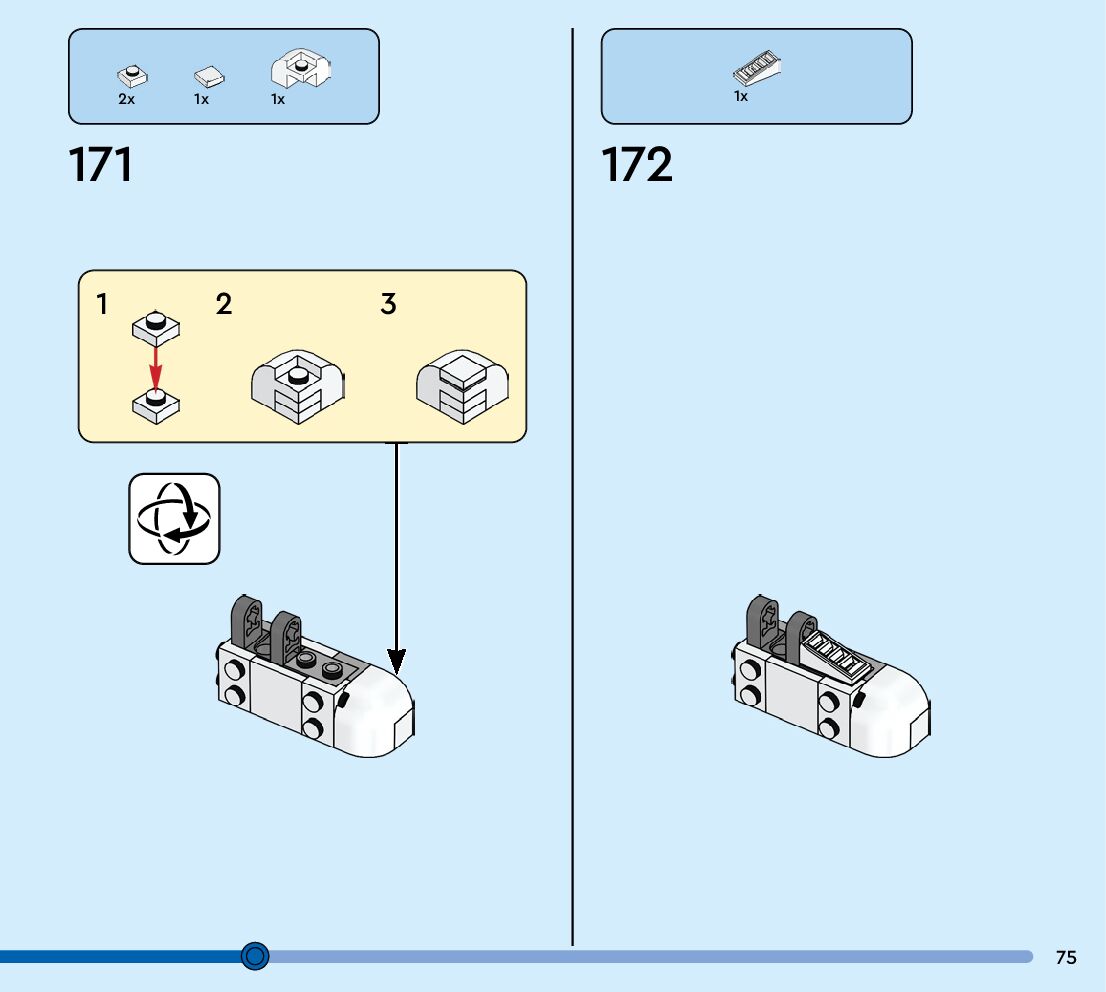 2x 1x 1x

171

1 2 3

1x

172

75