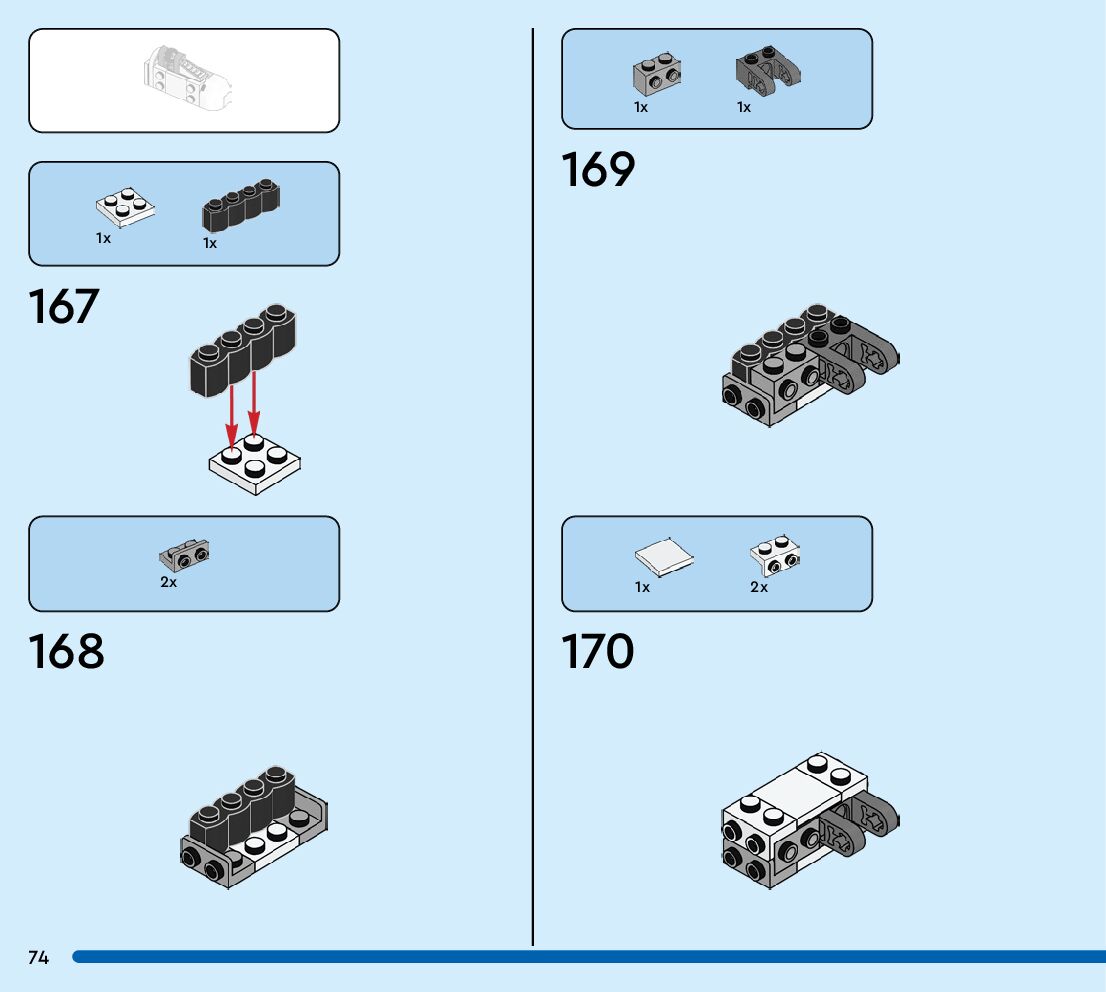 1x
1x
167
2x
168
1x
1x
169
1x
2x
170
74