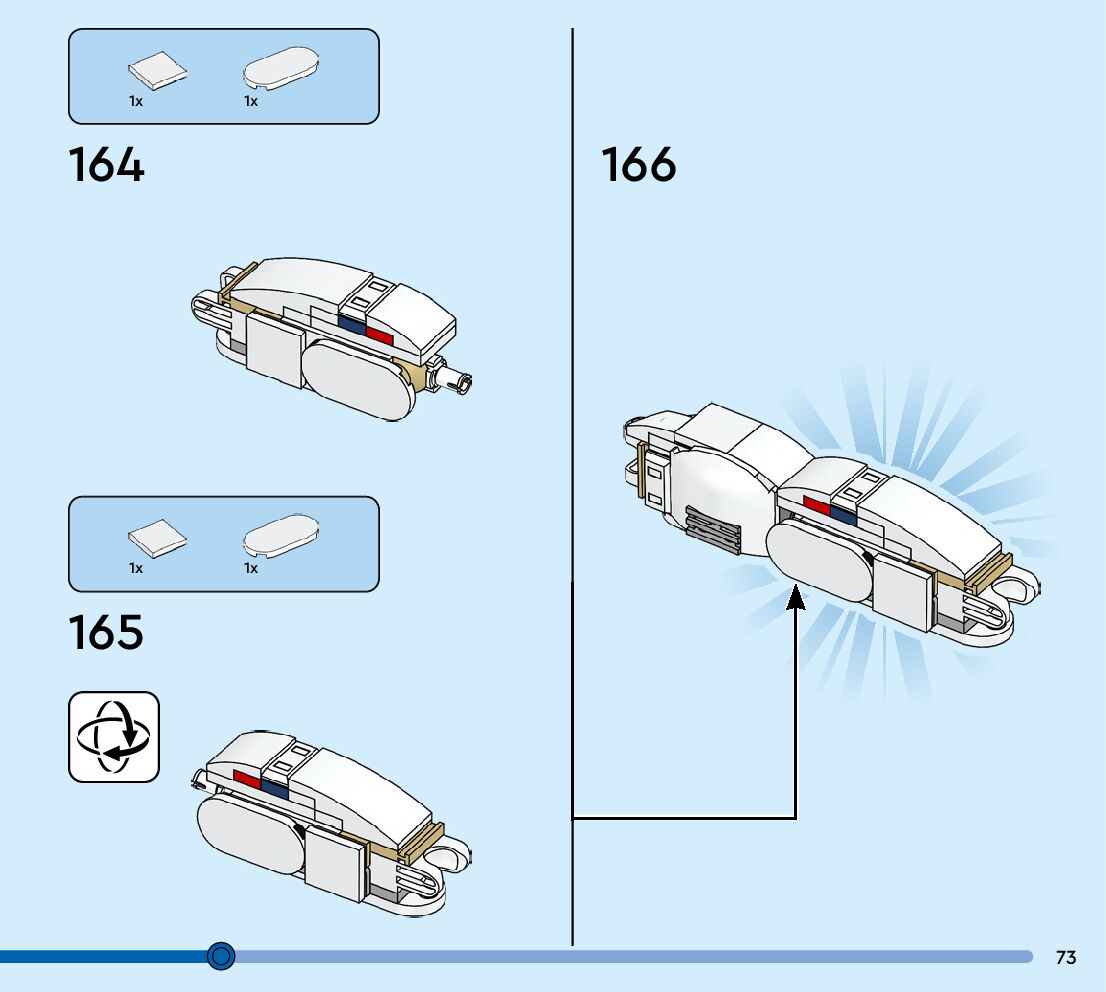 1x 1x

164

1x 1x

165

166

73