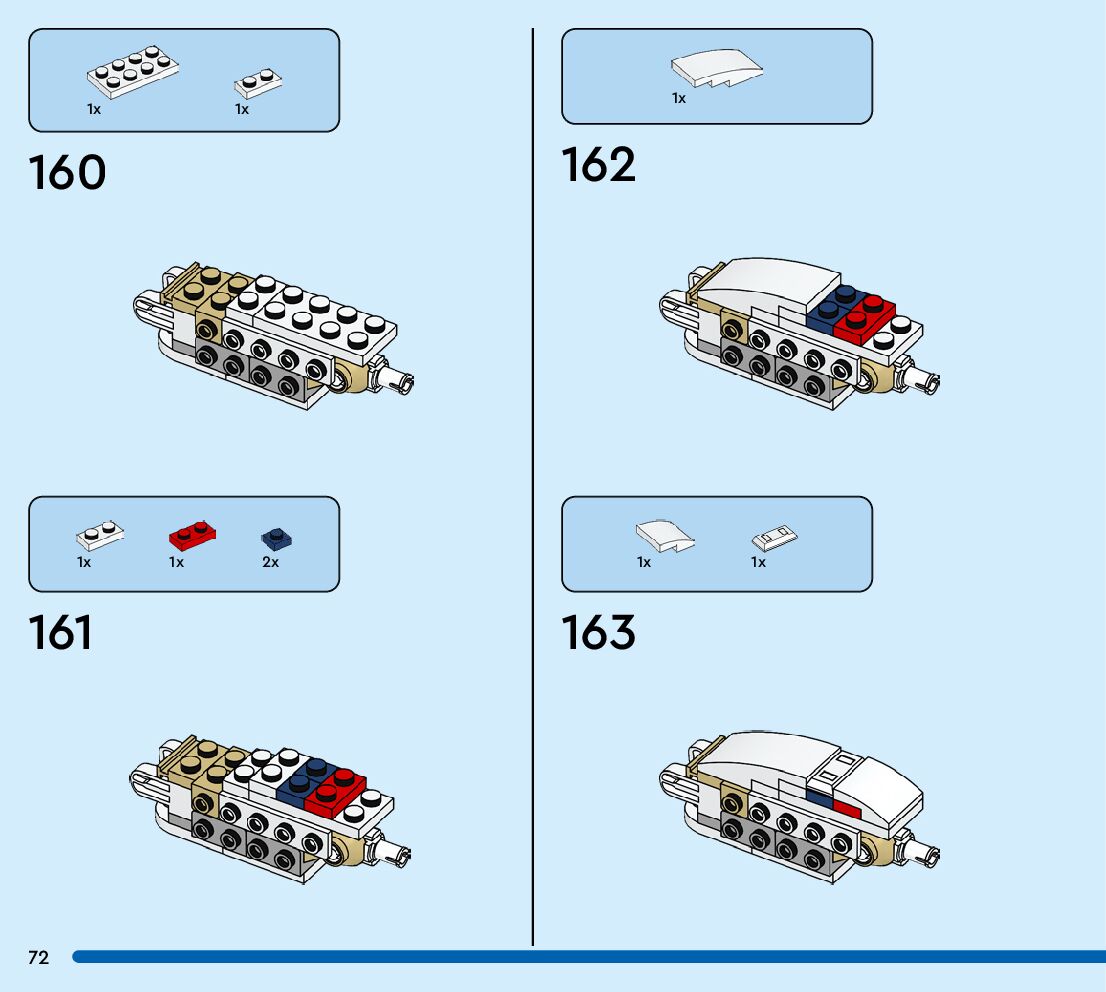 1x
1x

160

1x
1x
2x

161

1x

162

1x
1x

163

72