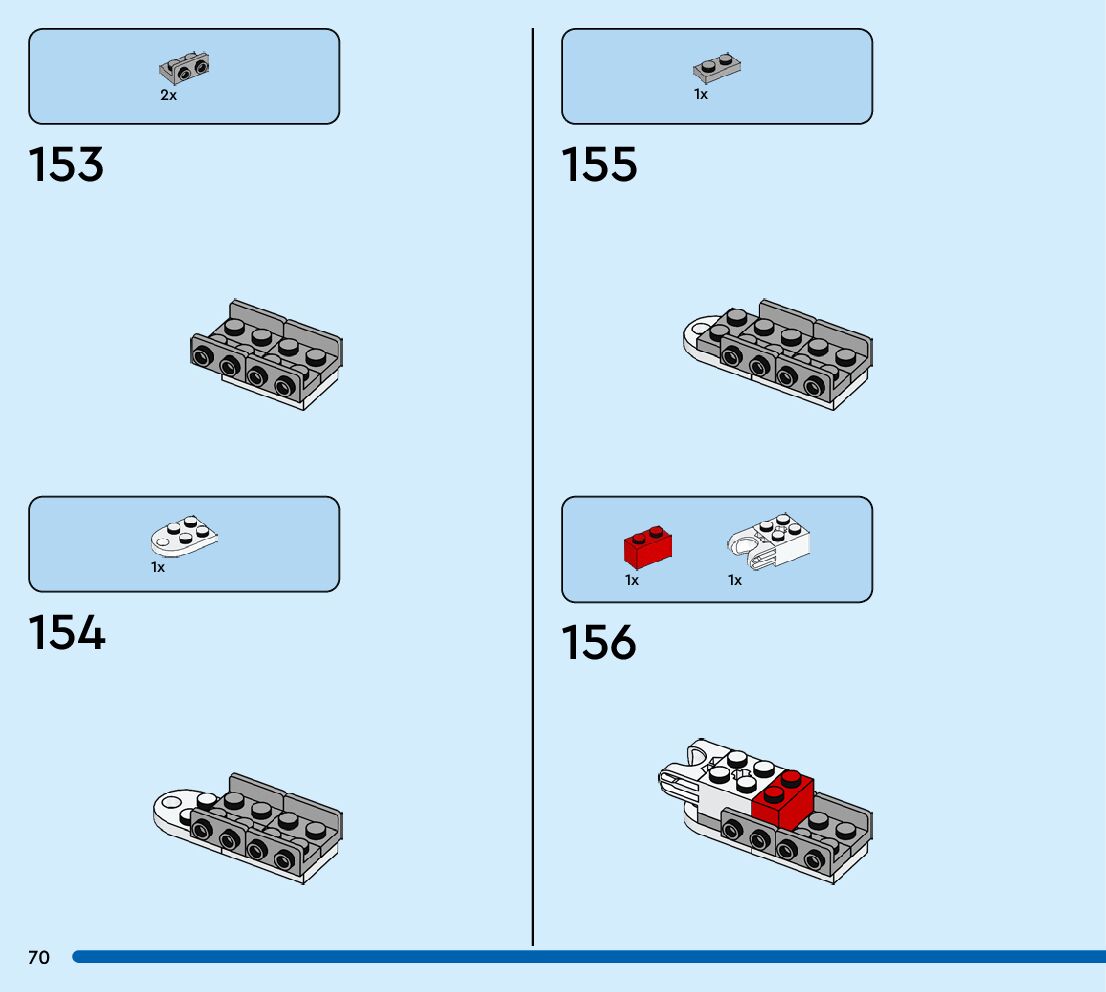 2x

153

1x

154

1x

155

1x 1x

156

70