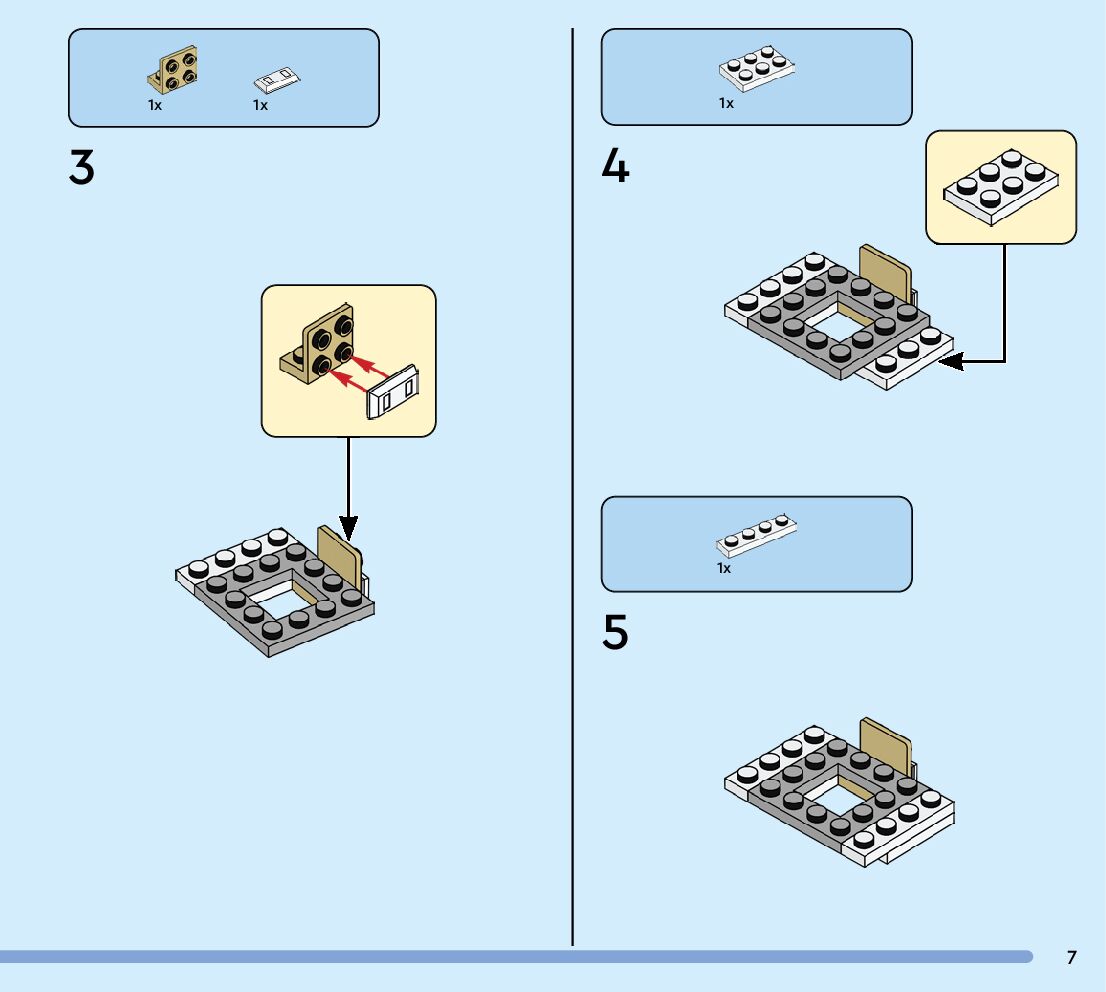 1x 1x

3

1x

4

1x

5

7