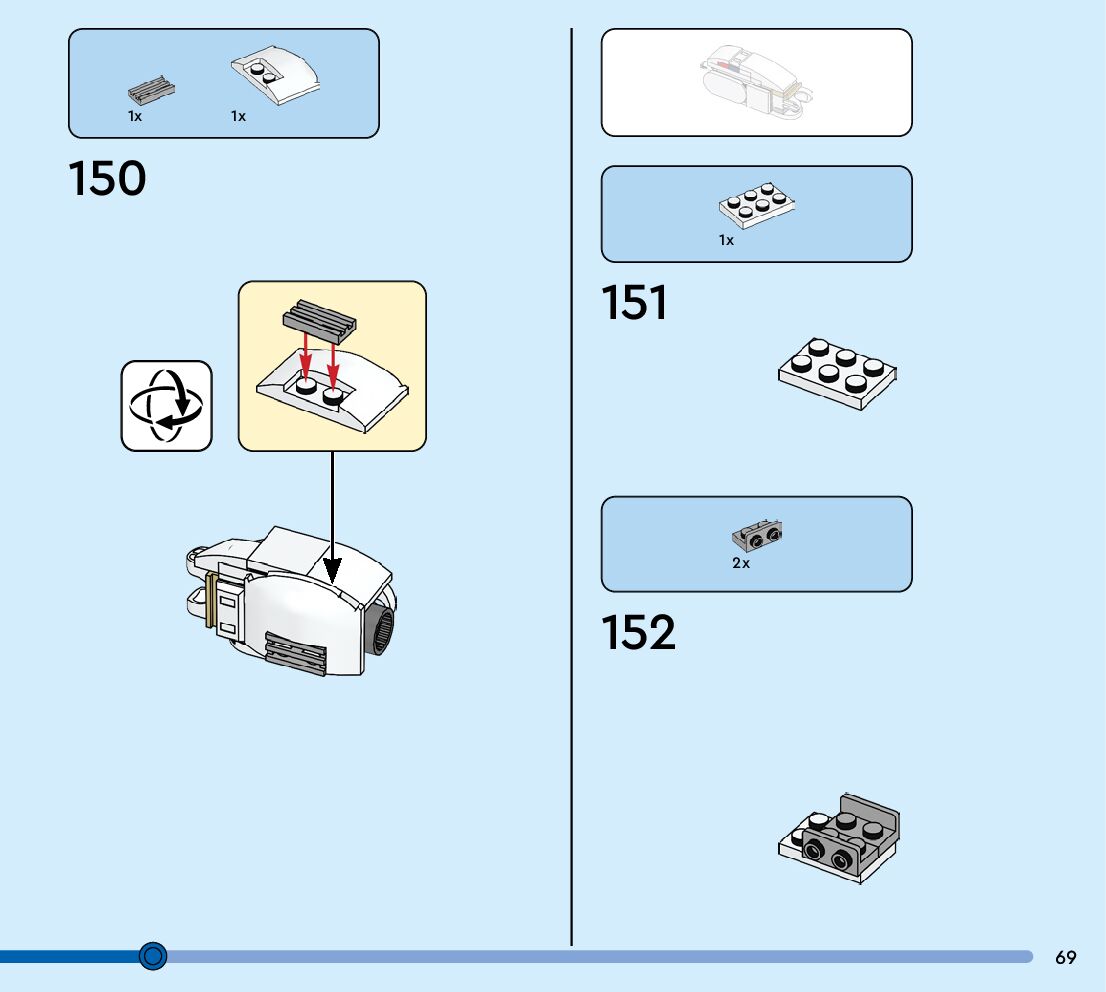 1x 1x

150

1x

151

2x

152

69