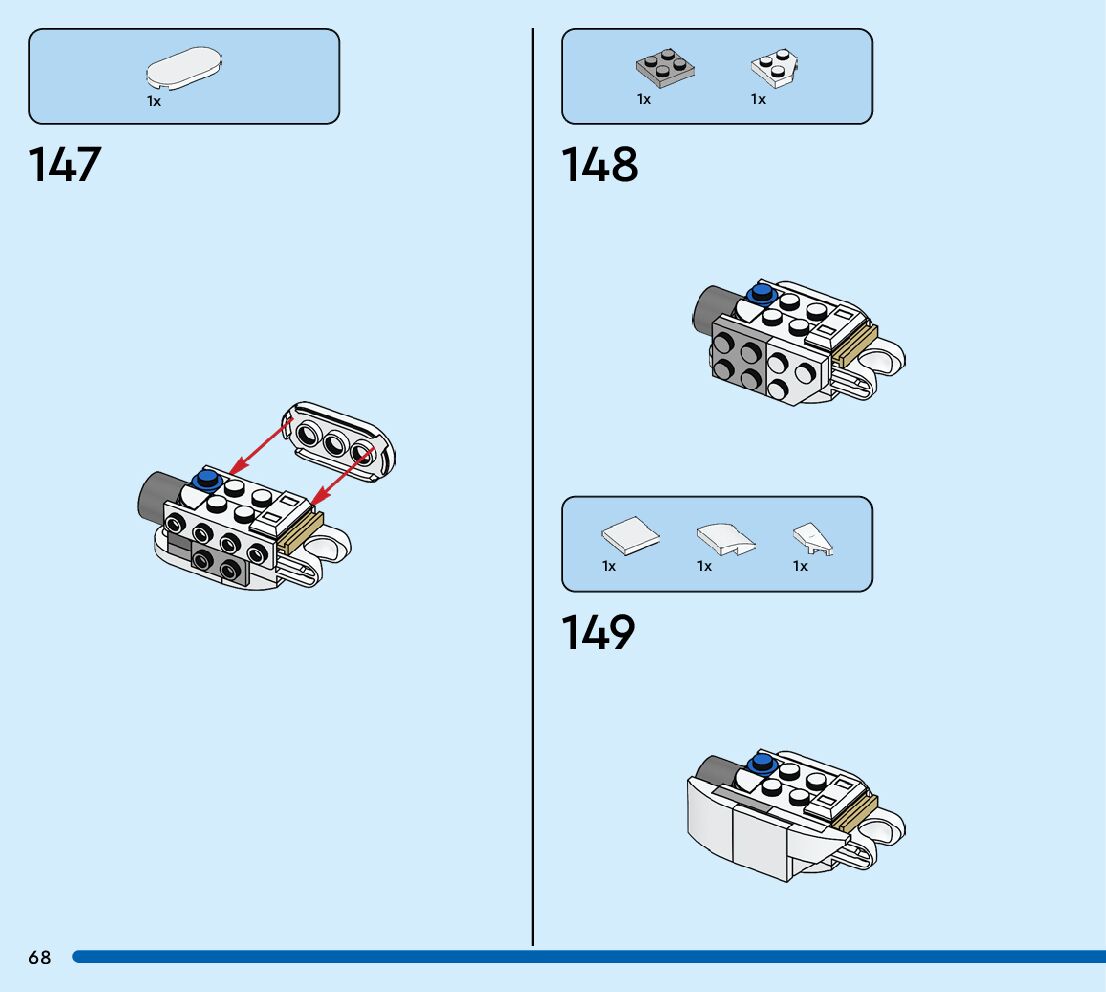 1x

147

1x 1x

148

1x 1x 1x

149

68